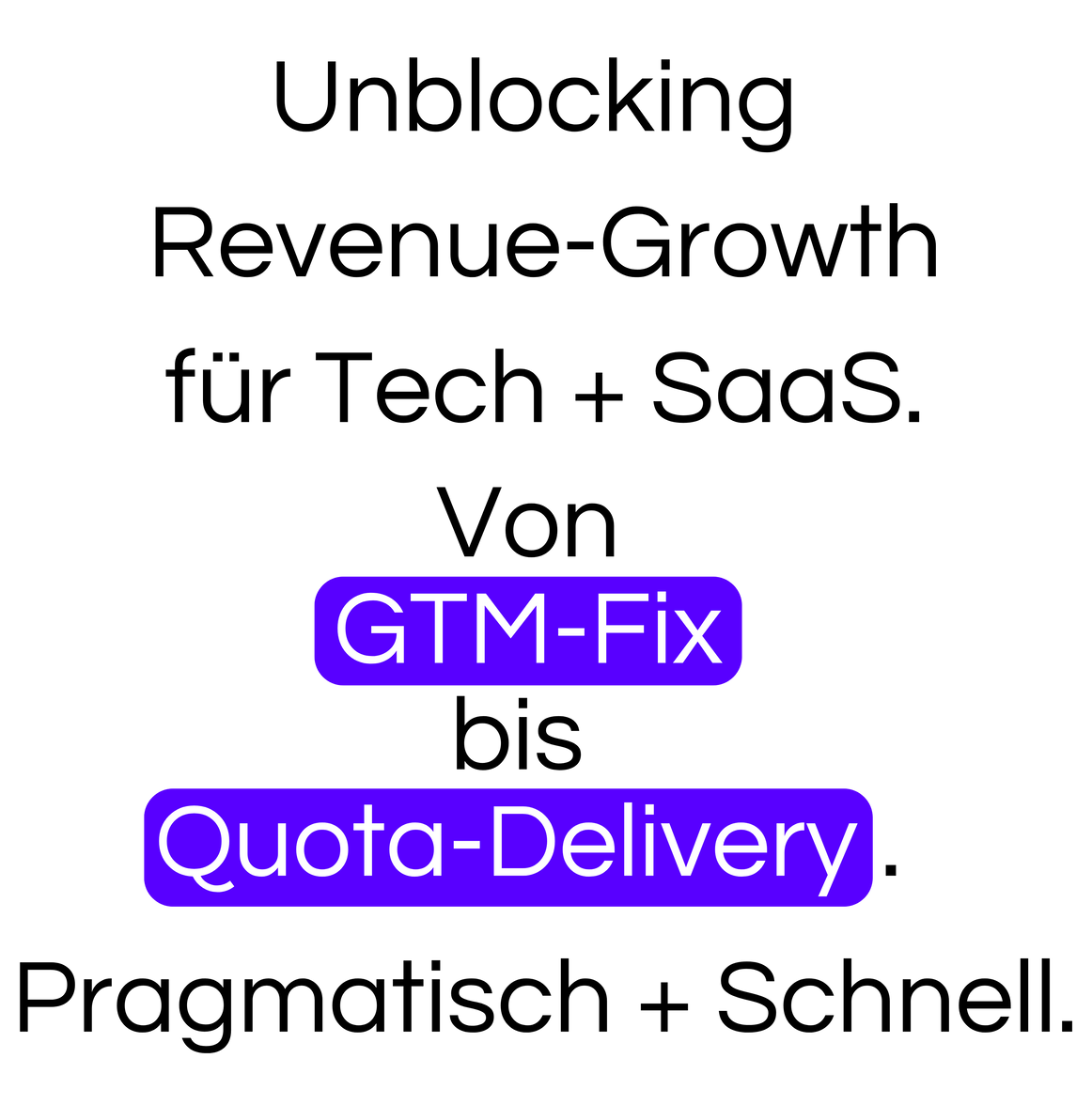 Unblocking
Revenue-Growth
für Tech + SaaS.
Von
GTM-Fix
bis
Quota-Delivery.

Pragmatisch + Schnell.