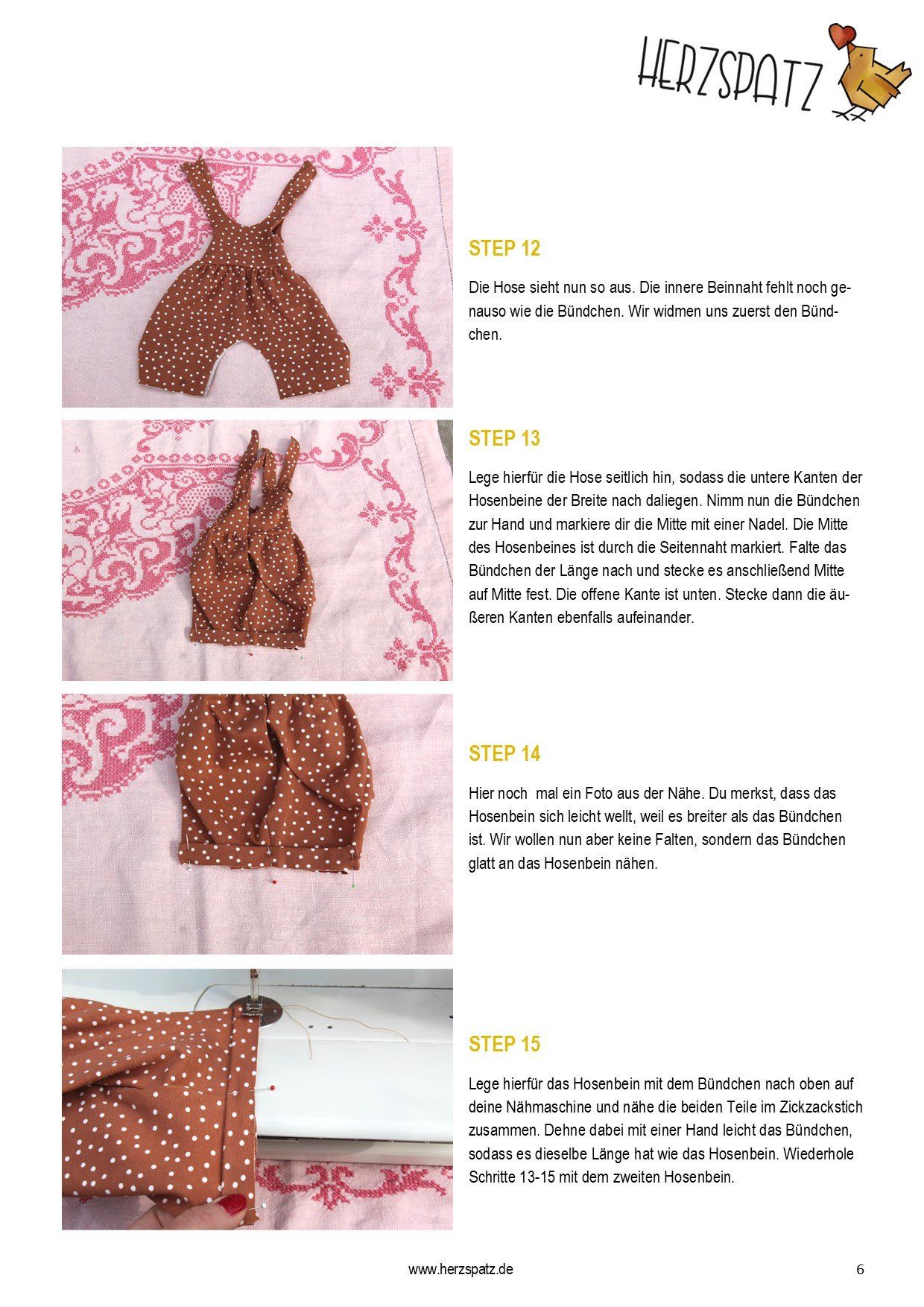 HERZSPATZ

STEP 12

Die Hose sieht nun so aus. Die innere Beinnaht fehlt noch genauso wie die Bündchen. Wir widmen uns zuerst den Bündchen.

STEP 13

Lege hierfür die Hose seitlich hin, sodass die untere Kanten der Hosenbeine der Breite nach daliegen. Nimm nun die Bündchen zur Hand und markiere dir die Mitte mit einer Nadel. Die Mitte des Hosenbeines ist durch die Seitennaht markiert. Falte das Bündchen der Länge nach und stecke es anschließend Mitte auf Mitte fest. Die offene Kante ist unten. Stecke dann die äußeren Kanten ebenfalls aufeinander.

STEP 14

Hier noch  mal ein Foto aus der Nähe. Du merkst, dass das Hosenbein sich leicht wellt, weil es breiter als das Bündchen ist. Wir wollen nun aber keine Falten, sondern das Bündchen glatt an das Hosenbein nähen.

STEP 15

Lege hierfür das Hosenbein mit dem Bündchen nach oben auf deine Nähmaschine und nähe die beiden Teile im Zickzackstich zusammen. Dehne dabei mit einer Hand leicht das Bündchen, sodass es dieselbe Länge hat wie das Hosenbein. Wiederhole Schritte 13-15 mit dem zweiten Hosenbein.

www.herzspatz.de

6