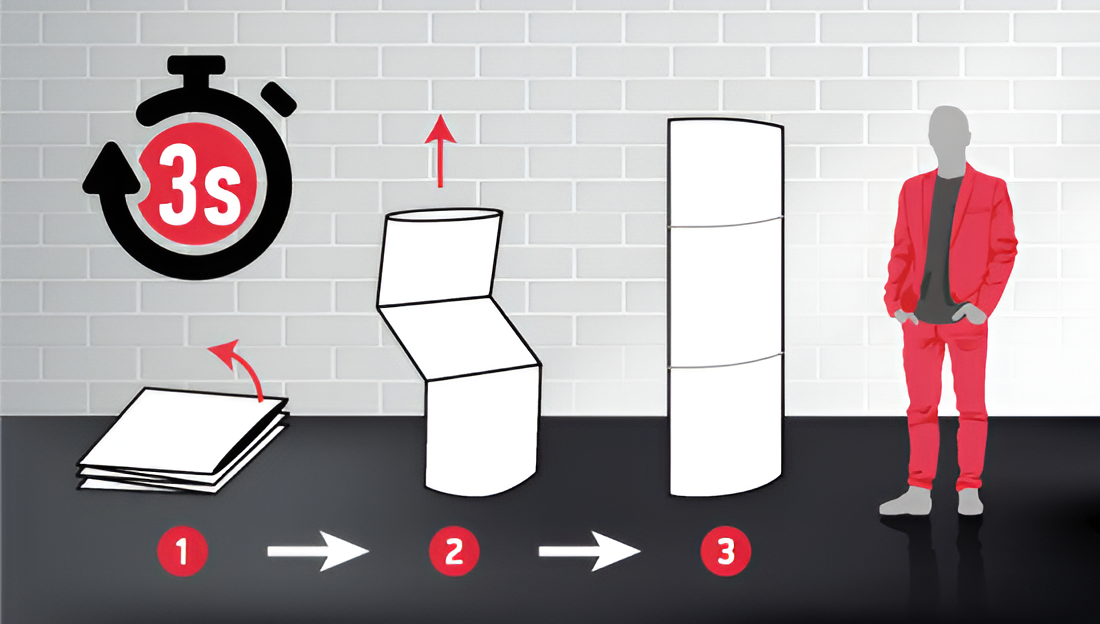 3s

1

2

3