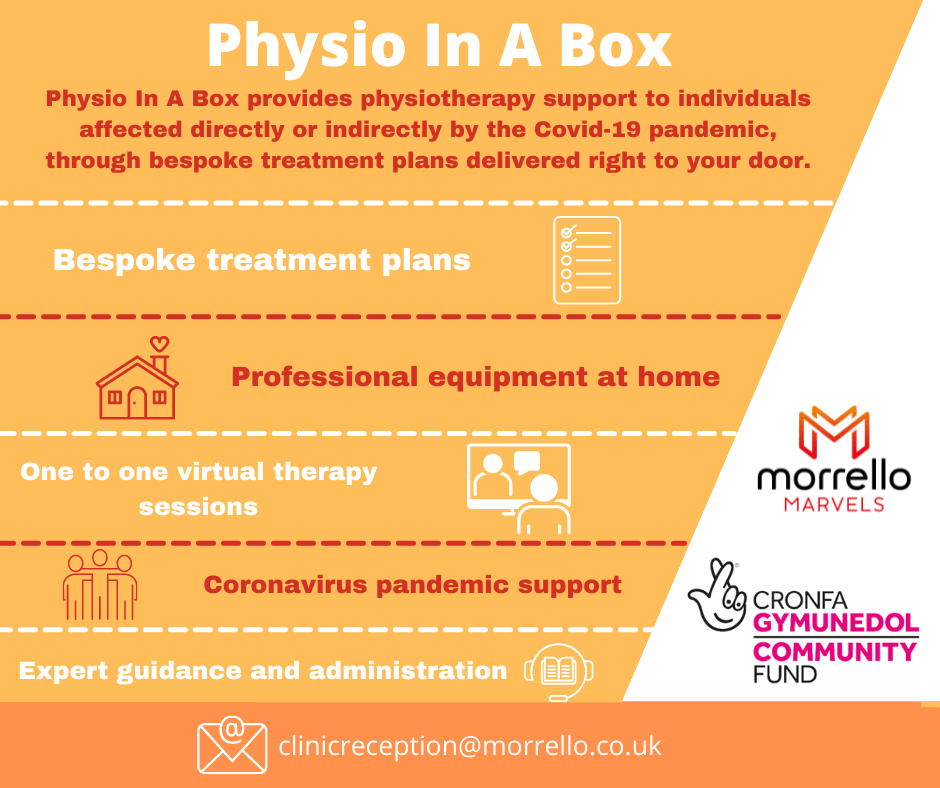 Physio In A Box

Physio In A Box provides physiotherapy support to individuals affected directly or indirectly by the Covid-19 pandemic, through bespoke treatment plans delivered right to your door.

Bespoke treatment plans

Professional equipment at home

One to one virtual therapy sessions

Coronavirus pandemic support

Expert guidance and administration

morrello MARVELS

CRONFA GYMUNEDOL COMMUNITY FUND

clinicreception@morrello.co.uk