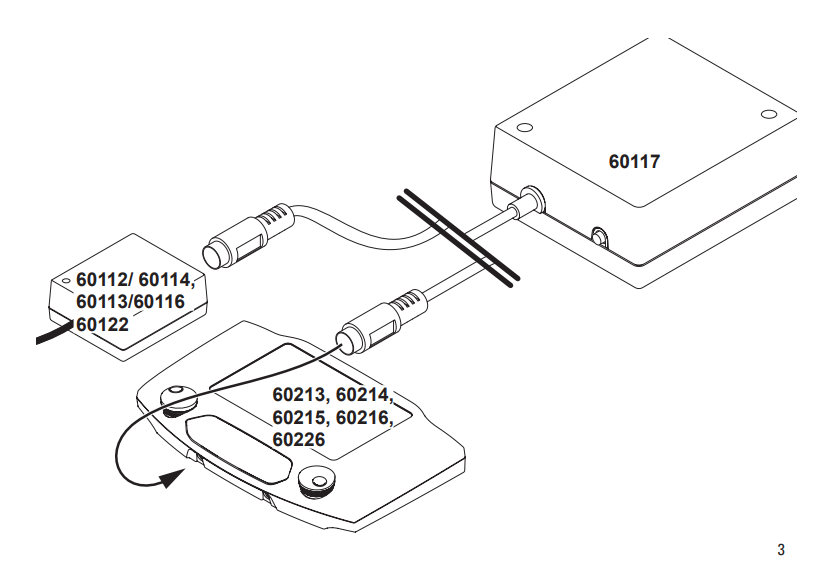 60117

60112/ 60114,
60113/60116
60122

60213, 60214,
60215, 60216,
60226

3