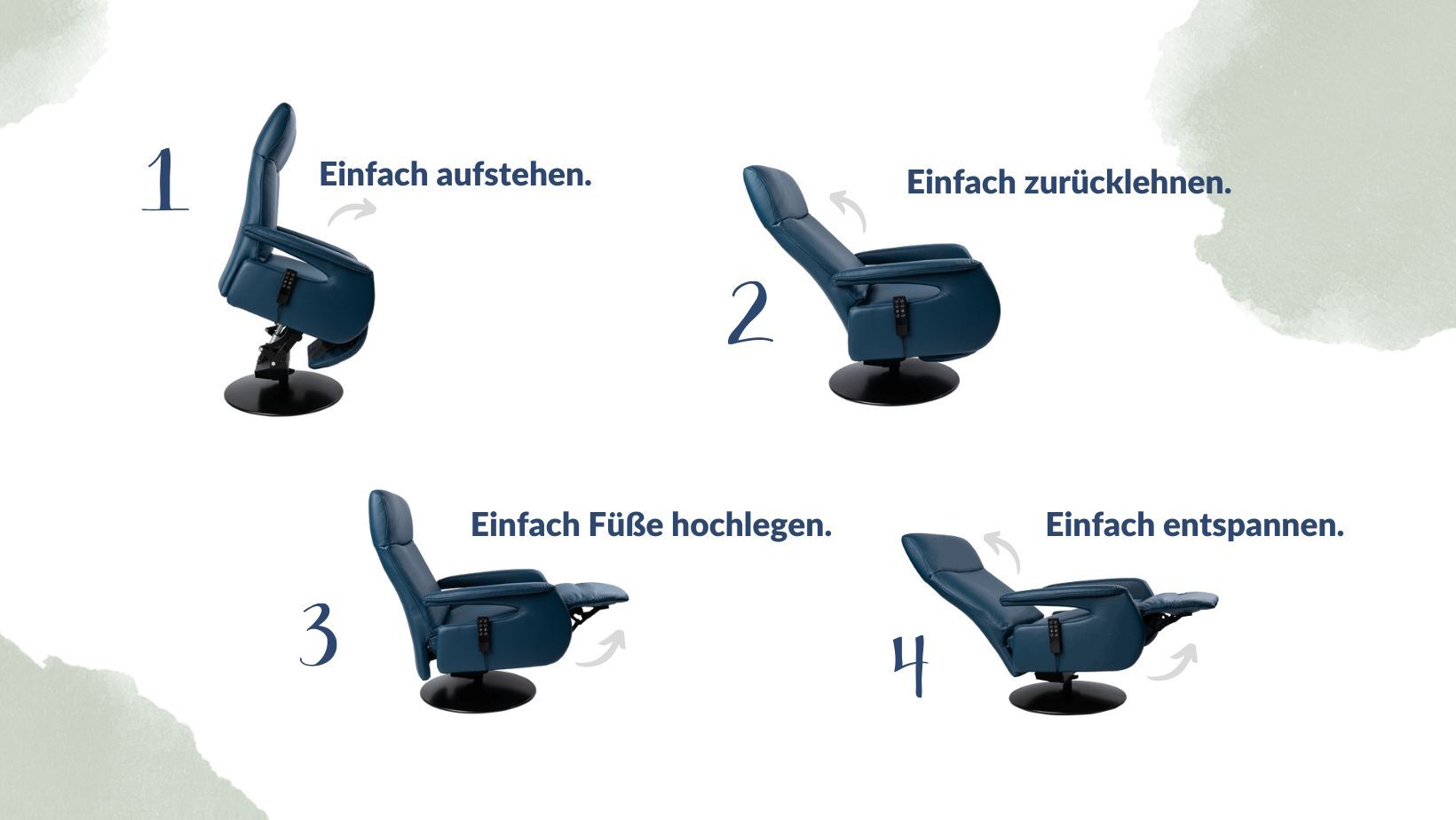 1
Einfach aufstehen.

2
Einfach zurücklehnen.

3
Einfach Füße hochlegen.

4
Einfach entspannen.