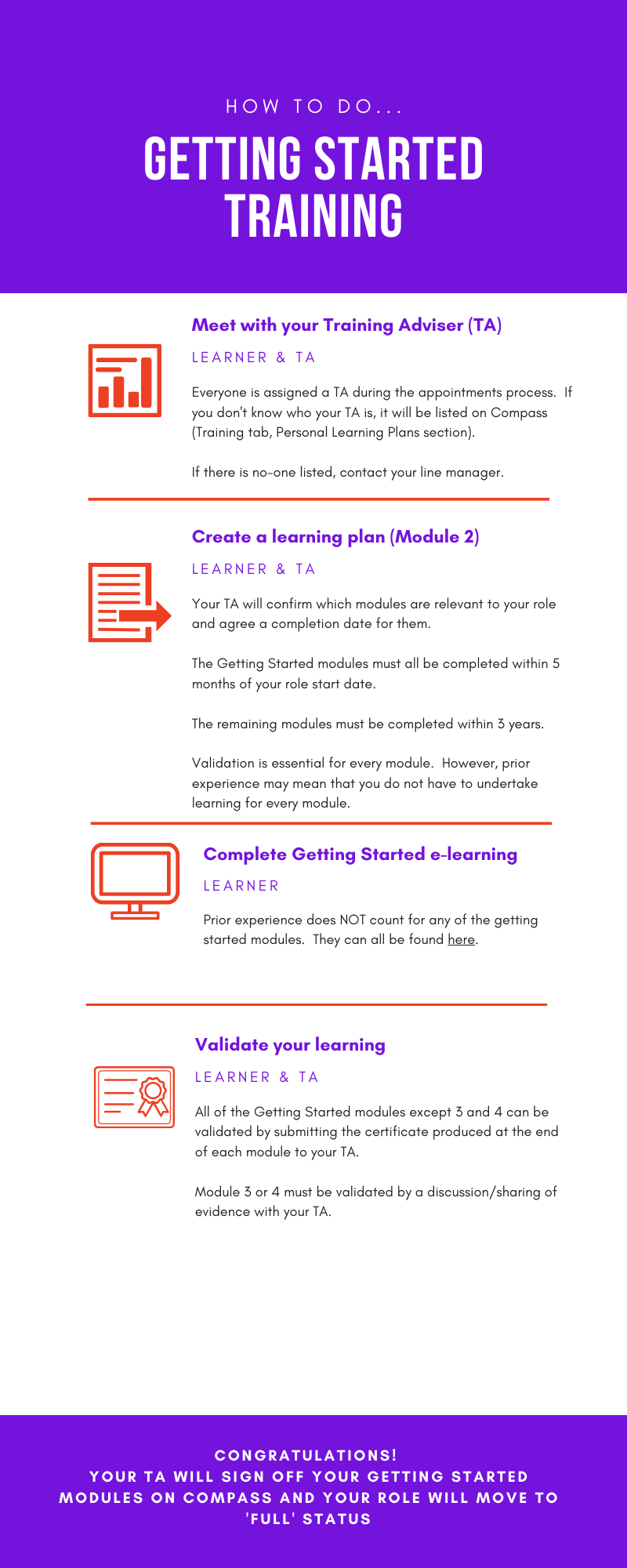 HOW TO DO...

GETTING STARTED TRAINING

Meet with your Training Adviser (TA)

LEARNER & TA

Everyone is assigned a TA during the appointments process. If you don't know who your TA is, it will be listed on Compass (Training tab, Personal Learning Plans section).

If there is no-one listed, contact your line manager.

Create a learning plan (Module 2)

LEARNER & TA

Your TA will confirm which modules are relevant to your role and agree a completion date for them.

The Getting Started modules must all be completed within 5 months of your role start date.

The remaining modules must be completed within 3 years.

Validation is essential for every module. However, prior experience may mean that you do not have to undertake learning for every module.

Complete Getting Started e-learning

LEARNER

Prior experience does NOT count for any of the getting started modules. They can all be found here.

Validate your learning

LEARNER & TA

All of the Getting Started modules except 3 and 4 can be validated by submitting the certificate produced at the end of each module to your TA.

Module 3 or 4 must be validated by a discussion/sharing of evidence with your TA.

CONGRATULATIONS!
YOUR TA WILL SIGN OFF YOUR GETTING STARTED MODULES ON COMPASS AND YOUR ROLE WILL MOVE TO 'FULL' STATUS