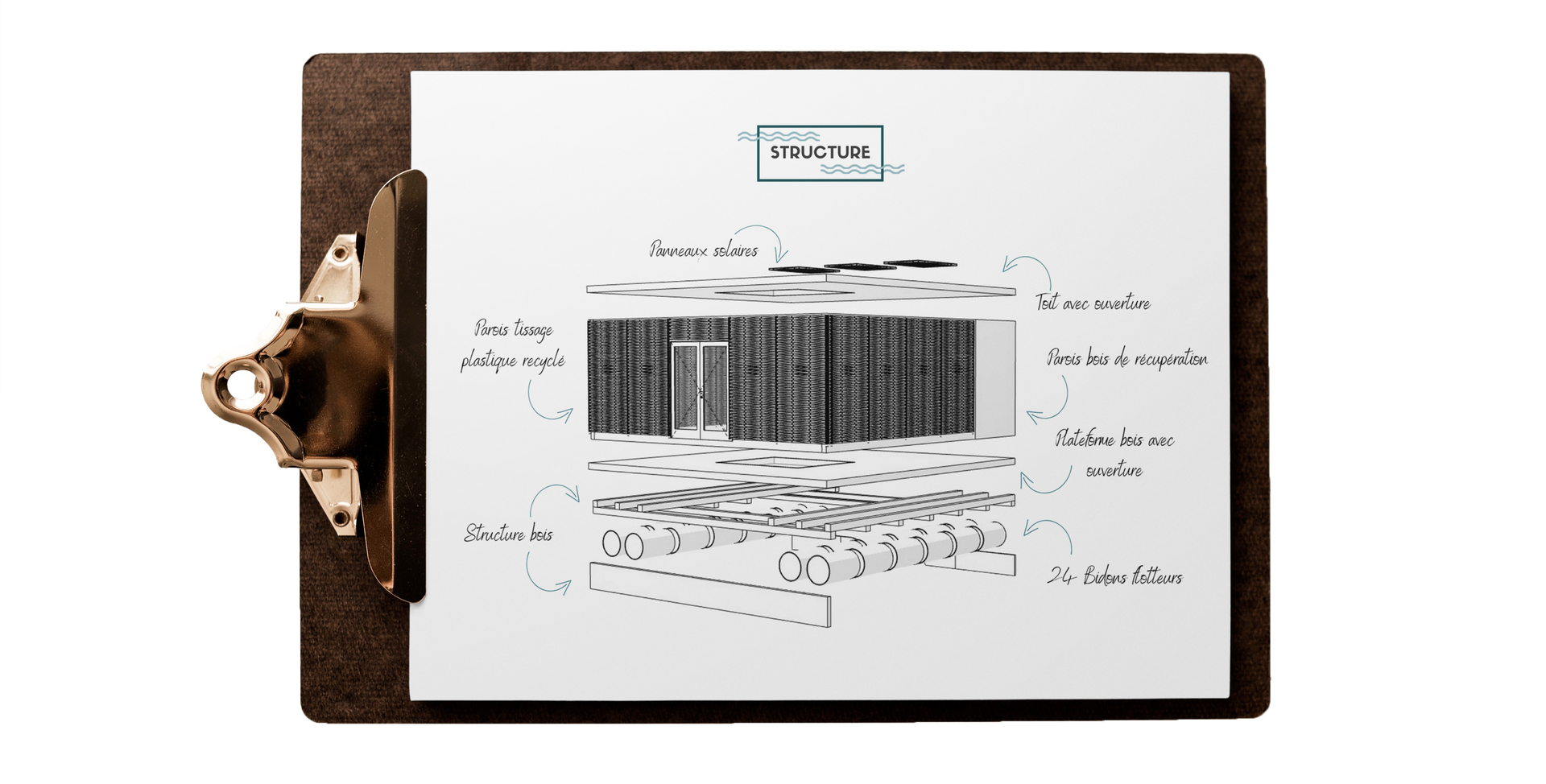 STRUCTURE

Panneaux solaires

Toit avec ouverture

Parois tissage plastique recyclé

Parois bois de récupération

Plateforme bois avec ouverture

Structure bois

24 Bidons flotteurs