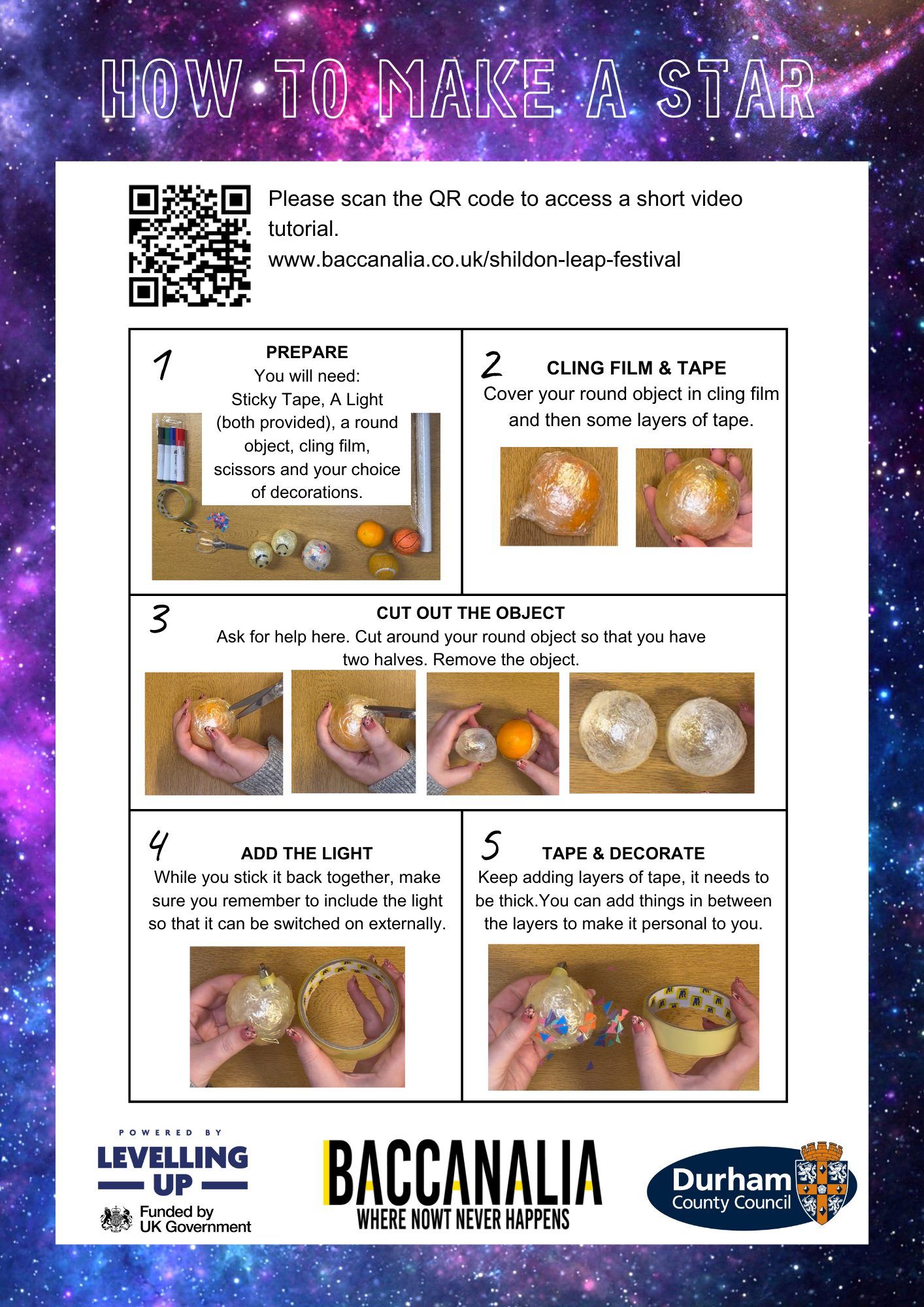 HOW TO MAKE A STAR

Please scan the QR code to access a short video tutorial.
www.baccanalia.co.uk/shildon-leap-festival

1
PREPARE
You will need:
Sticky Tape, A Light (both provided), a round object, cling film, scissors and your choice of decorations.

2
CLING FILM & TAPE
Cover your round object in cling film and then some layers of tape.

3
CUT OUT THE OBJECT
Ask for help here. Cut around your round object so that you have two halves. Remove the object.

4
ADD THE LIGHT
While you stick it back together, make sure you remember to include the light so that it can be switched on externally.

5
TAPE & DECORATE
Keep adding layers of tape, it needs to be thick.You can add things in between the layers to make it personal to you.

POWERED BY
LEVELLING UP
Funded by UK Government

BACCANALIA
WHERE NOWT NEVER HAPPENS

Durham County Council