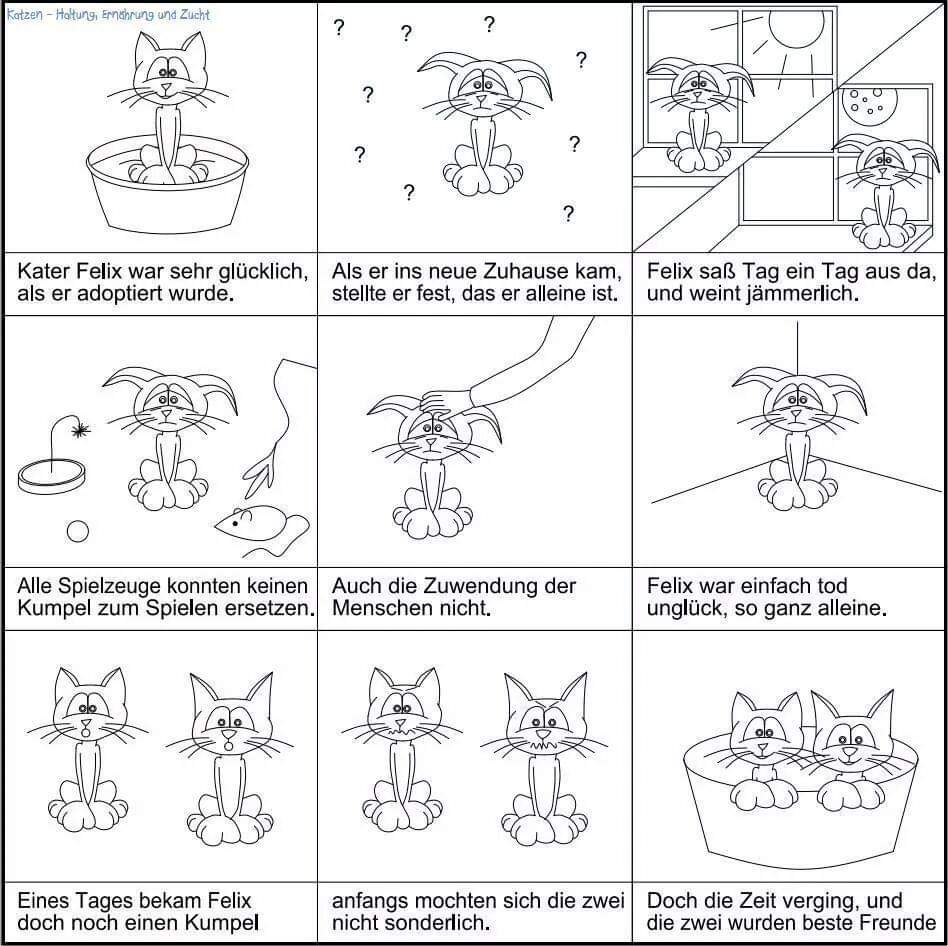 Katzen - Haltung, Ernährung und Zucht

? ? ? ? ? ? ? ? ?

Kater Felix war sehr glücklich, als er adoptiert wurde.

Als er ins neue Zuhause kam, stellte er fest, das er alleine ist.

Felix saß Tag ein Tag aus da, und weint jämmerlich.

Alle Spielzeuge konnten keinen Kumpel zum Spielen ersetzen.

Auch die Zuwendung der Menschen nicht.

Felix war einfach tod unglück, so ganz alleine.

Eines Tages bekam Felix doch noch einen Kumpel

anfangs mochten sich die zwei nicht sonderlich.

Doch die Zeit verging, und die zwei wurden beste Freunde