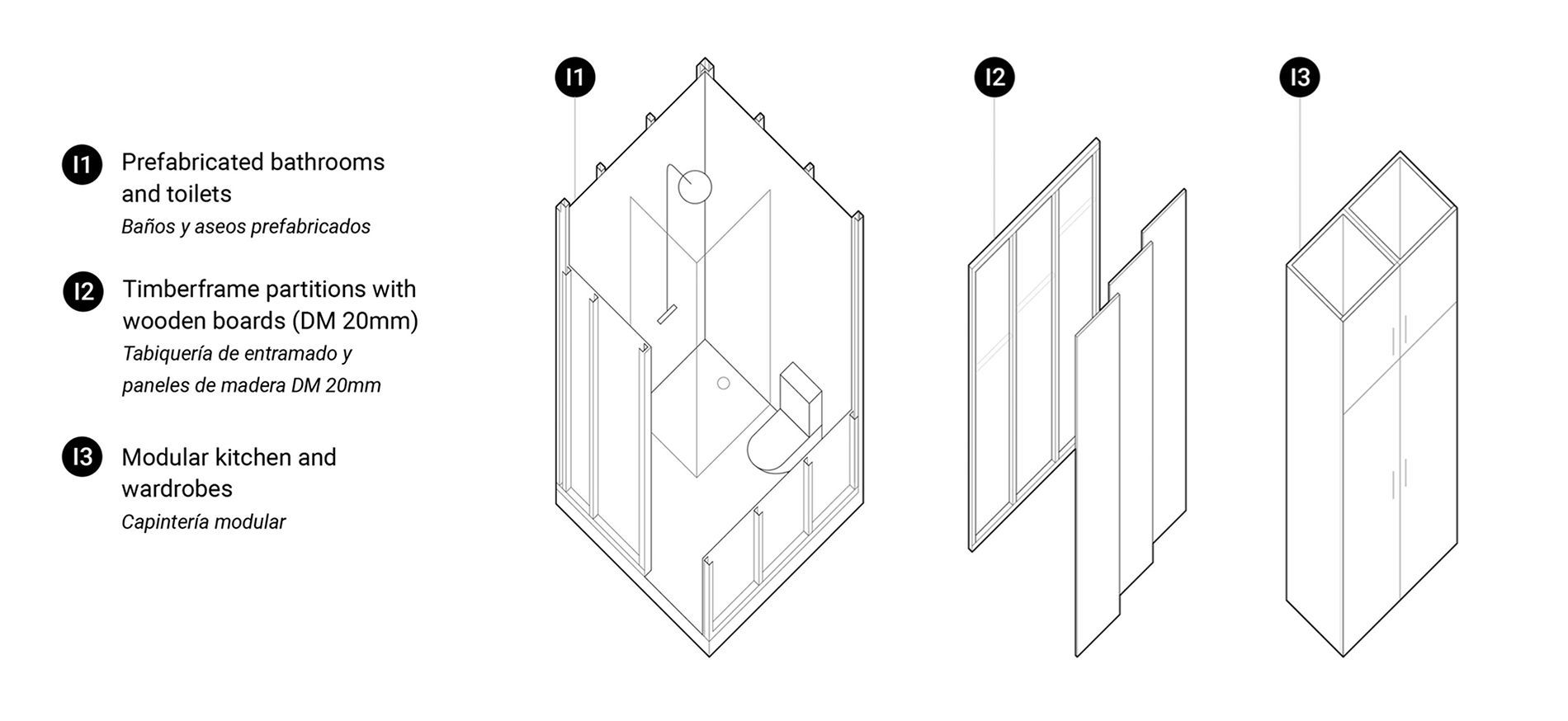 I1 Prefabricated bathrooms and toilets
Baños y aseos prefabricados

I2 Timberframe partitions with wooden boards (DM 20mm)
Tabiquería de entramado y paneles de madera DM 20mm

I3 Modular kitchen and wardrobes
Capintería modular

I1

I2

I3