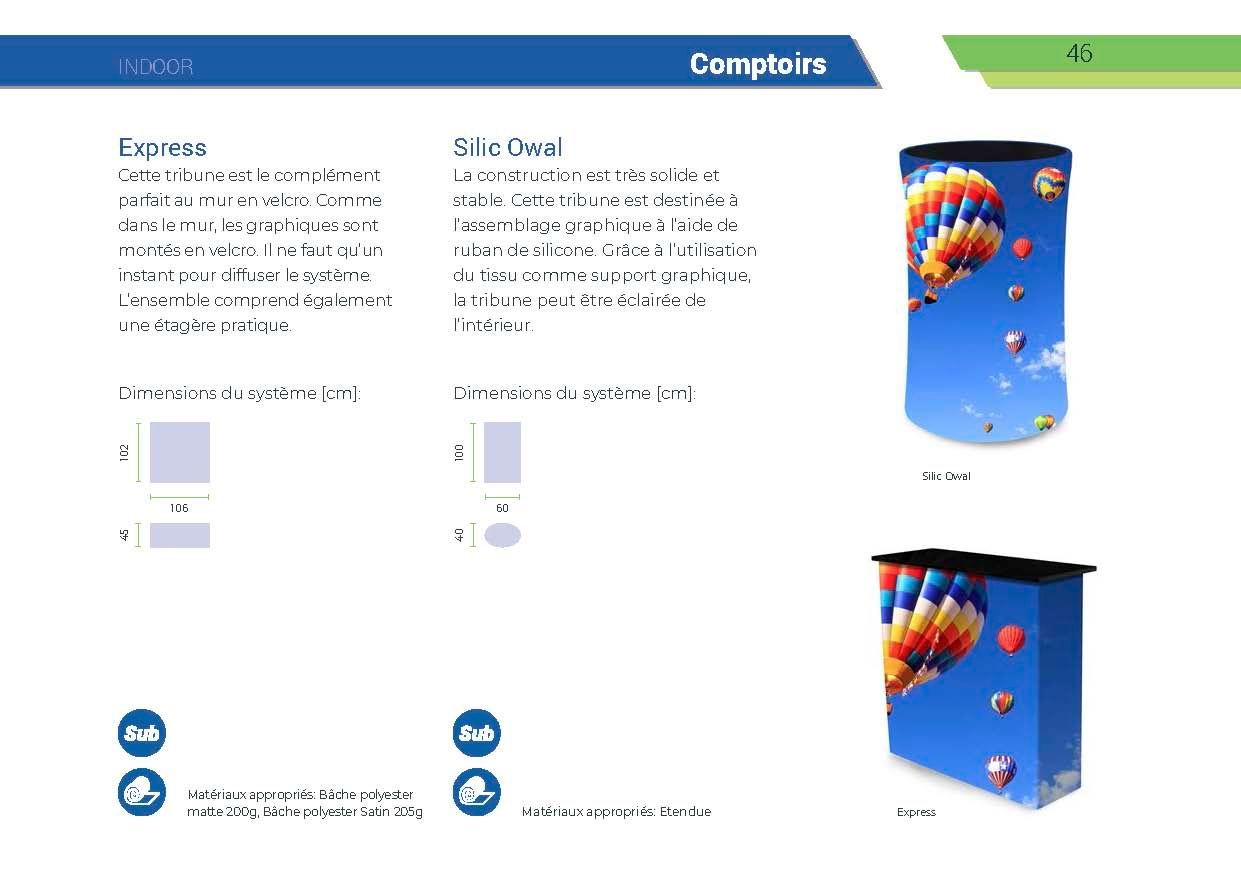 INDOOR

Comptoirs

46

Express

Cette tribune est le complément parfait au mur en velcro. Comme dans le mur, les graphiques sont montés en velcro. Il ne faut qu'un instant pour diffuser le système. L'ensemble comprend également une étagère pratique.

Dimensions du système [cm]:

102

106

45

Sub

Matériaux appropriés: Bâche polyester matte 200g, Bâche polyester Satin 205g

Silic Owal

La construction est très solide et stable. Cette tribune est destinée à l'assemblage graphique à l'aide de ruban de silicone. Grâce à l'utilisation du tissu comme support graphique, la tribune peut être éclairée de l'intérieur.

Dimensions du système [cm]:

100

60

40

Sub

Matériaux appropriés: Etendue

Silic Owal

Express