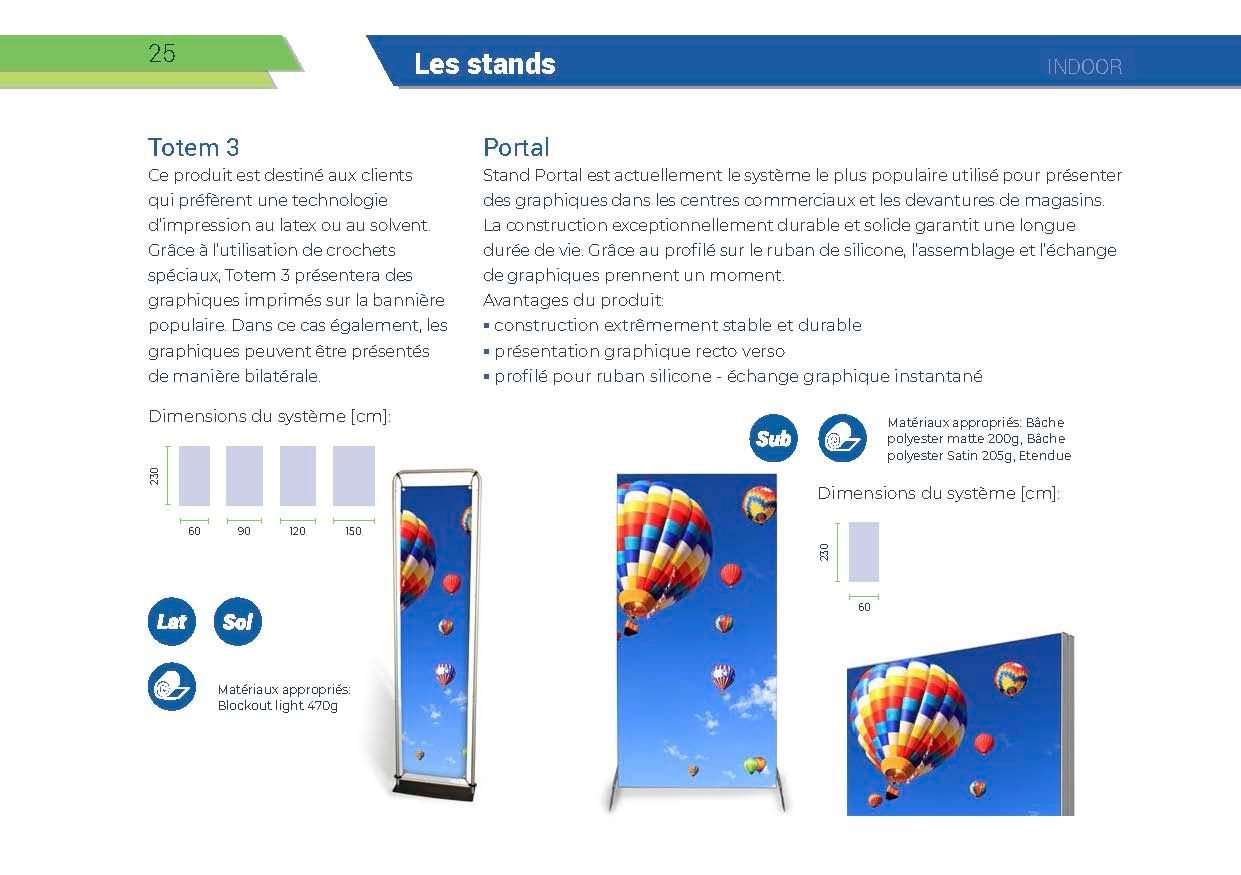 25

Les stands

INDOOR

Totem 3
Ce produit est destiné aux clients qui préfèrent une technologie d'impression au latex ou au solvent. Grâce à l'utilisation de crochets spéciaux, Totem 3 présentera des graphiques imprimés sur la bannière populaire. Dans ce cas également, les graphiques peuvent être présentés de manière bilatérale.

Dimensions du système [cm]:

230

60 90 120 150

Lat Sol

Matériaux appropriés: Blockout light 470g

Portal
Stand Portal est actuellement le système le plus populaire utilisé pour présenter des graphiques dans les centres commerciaux et les devantures de magasins. La construction exceptionnellement durable et solide garantit une longue durée de vie. Grâce au profilé sur le ruban de silicone, l'assemblage et l'échange de graphiques prennent un moment.
Avantages du produit:
▪ construction extrêmement stable et durable
▪ présentation graphique recto verso
▪ profilé pour ruban silicone - échange graphique instantané

Sub

Matériaux appropriés: Bâche polyester matte 200g, Bâche polyester Satin 205g, Etendue

Dimensions du système [cm]:

230

60