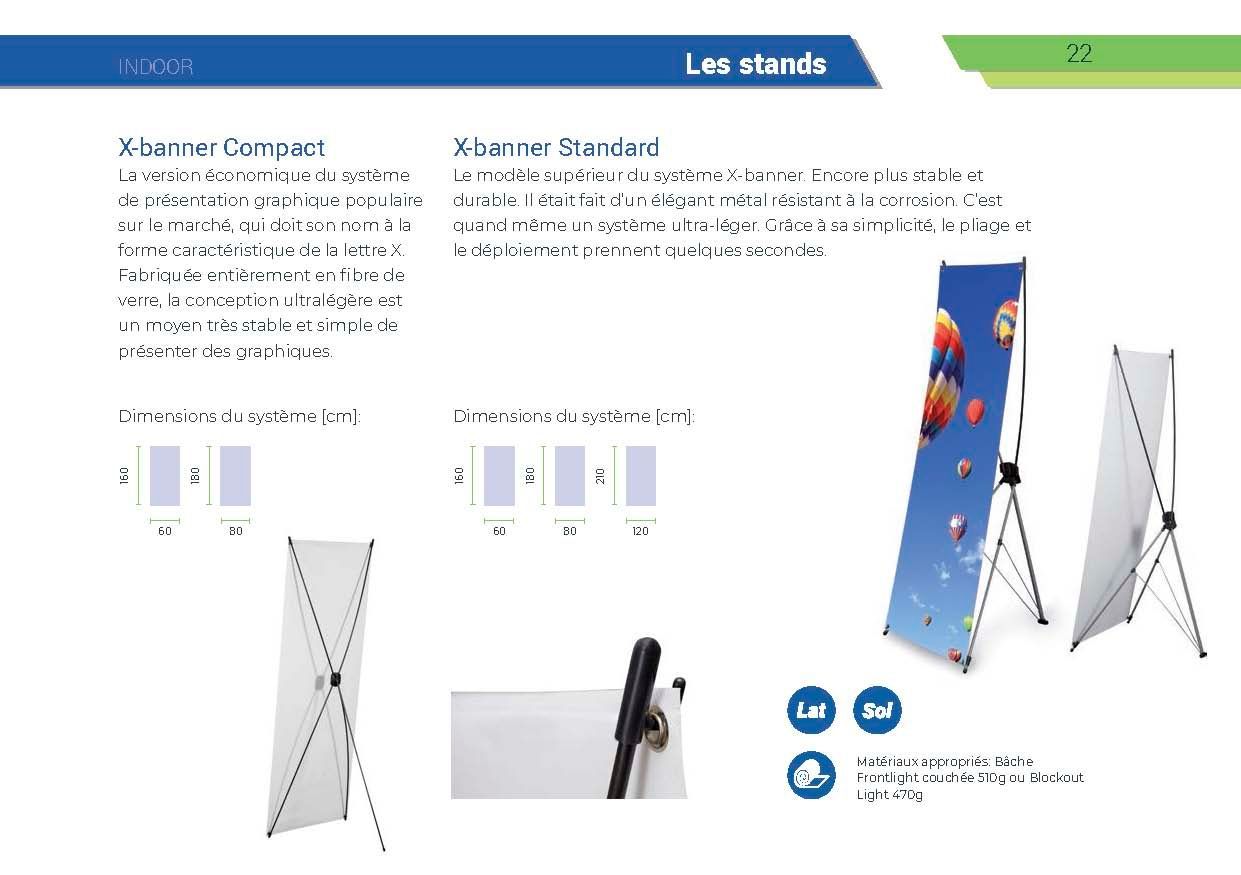 INDOOR

Les stands

22

X-banner Compact

La version économique du système de présentation graphique populaire sur le marché, qui doit son nom à la forme caractéristique de la lettre X. Fabriquée entièrement en fibre de verre, la conception ultralégère est un moyen très stable et simple de présenter des graphiques.

Dimensions du système [cm]:

160
60
180
80

X-banner Standard

Le modèle supérieur du système X-banner. Encore plus stable et durable. Il était fait d'un élégant métal résistant à la corrosion. C'est quand même un système ultra-léger. Grâce à sa simplicité, le pliage et le déploiement prennent quelques secondes.

Dimensions du système [cm]:

160
60
180
80
210
120

Lat

Sol

Matériaux appropriés: Bâche Frontlight couchée 510g ou Blockout Light 470g