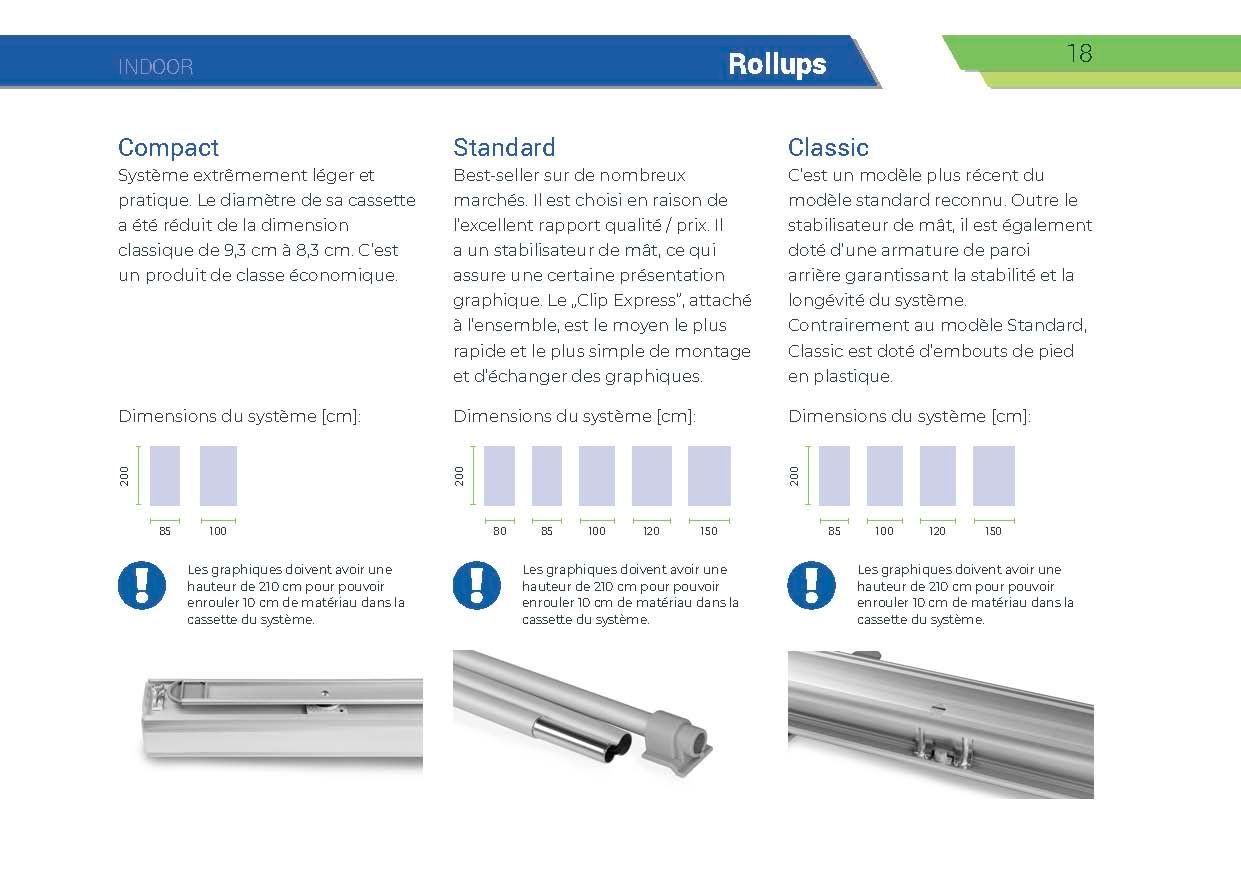 INDOOR

Rollups

18

Compact
Système extrêmement léger et pratique. Le diamètre de sa cassette a été réduit de la dimension classique de 9,3 cm à 8,3 cm. C'est un produit de classe économique.

Dimensions du système [cm]:

200

85 100

Les graphiques doivent avoir une hauteur de 210 cm pour pouvoir enrouler 10 cm de matériau dans la cassette du système.

Standard
Best-seller sur de nombreux marchés. Il est choisi en raison de l'excellent rapport qualité / prix. Il a un stabilisateur de mât, ce qui assure une certaine présentation graphique. Le „Clip Express", attaché à l'ensemble, est le moyen le plus rapide et le plus simple de montage et d'échanger des graphiques.

Dimensions du système [cm]:

200

80 85 100 120 150

Les graphiques doivent avoir une hauteur de 210 cm pour pouvoir enrouler 10 cm de matériau dans la cassette du système.

Classic
C'est un modèle plus récent du modèle standard reconnu. Outre le stabilisateur de mât, il est également doté d'une armature de paroi arrière garantissant la stabilité et la longévité du système.
Contrairement au modèle Standard, Classic est doté d'embouts de pied en plastique.

Dimensions du système [cm]:

200

85 100 120 150

Les graphiques doivent avoir une hauteur de 210 cm pour pouvoir enrouler 10 cm de matériau dans la cassette du système.