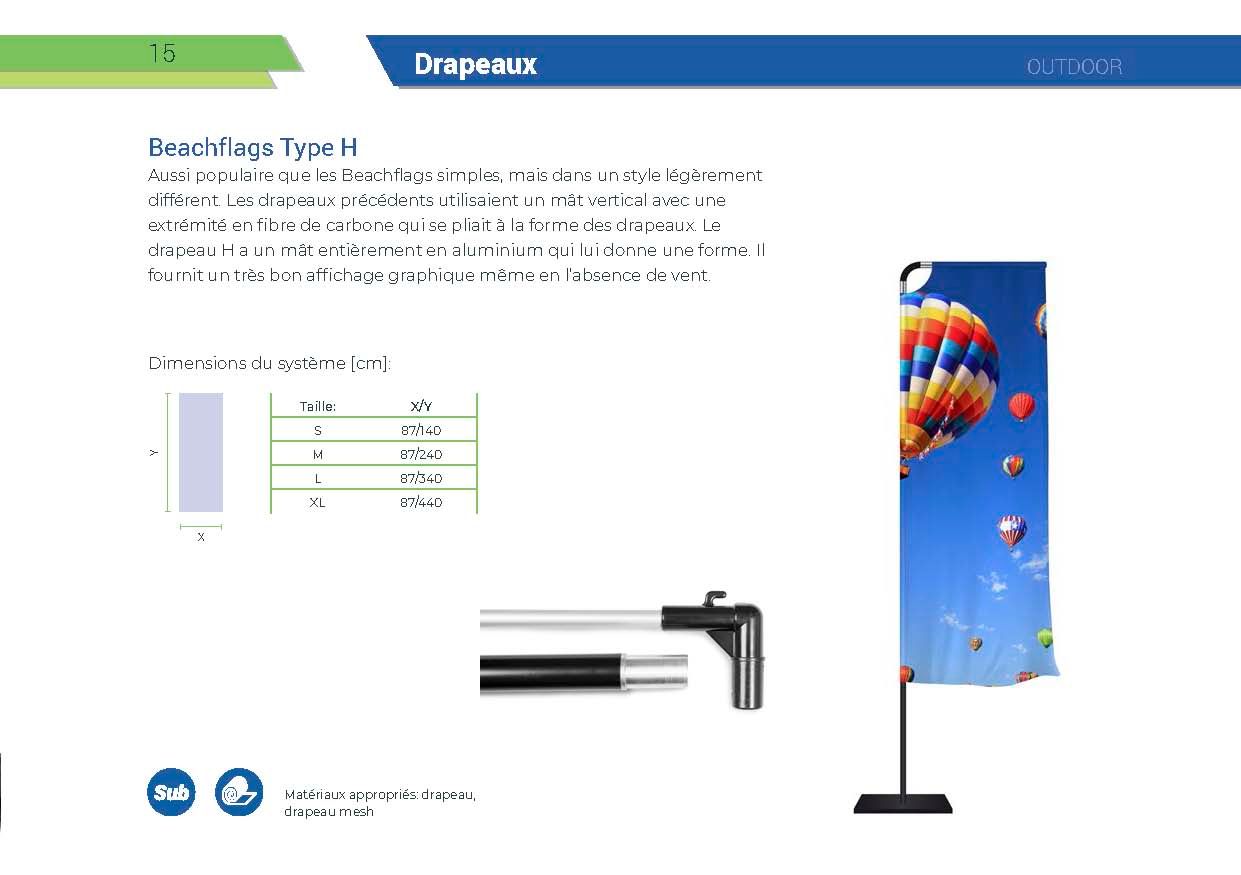 15

Drapeaux

OUTDOOR

Beachflags Type H

Aussi populaire que les Beachflags simples, mais dans un style légèrement différent. Les drapeaux précédents utilisaient un mât vertical avec une extrémité en fibre de carbone qui se pliait à la forme des drapeaux. Le drapeau H a un mât entièrement en aluminium qui lui donne une forme. Il fournit un très bon affichage graphique même en l'absence de vent.

Dimensions du système [cm]:

Y

X

| Taille: | X/Y |
|---|---|
| S | 87/140 |
| M | 87/240 |
| L | 87/340 |
| XL | 87/440 |

Sub

Matériaux appropriés: drapeau, drapeau mesh