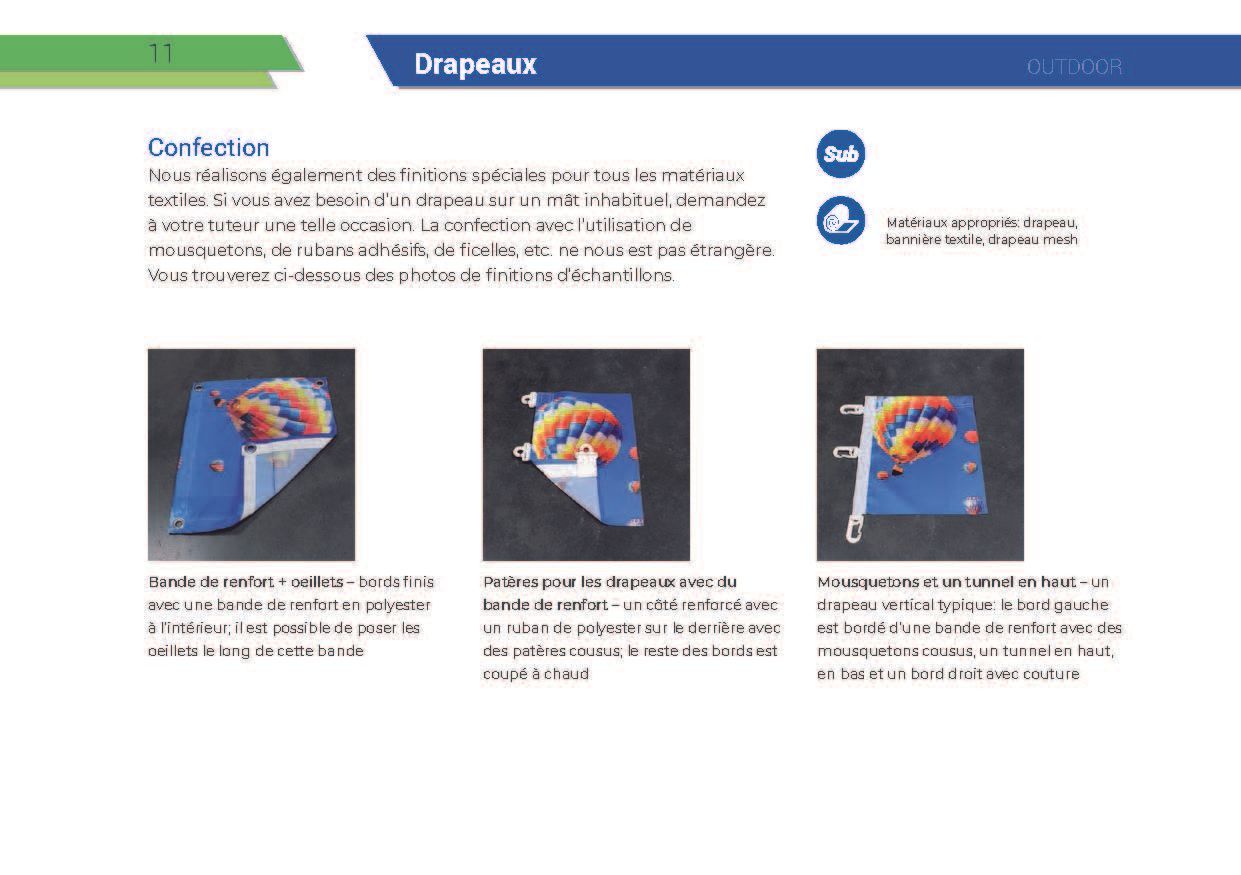 11

Drapeaux

OUTDOOR

Confection

Nous réalisons également des finitions spéciales pour tous les matériaux textiles. Si vous avez besoin d'un drapeau sur un mât inhabituel, demandez à votre tuteur une telle occasion. La confection avec l'utilisation de mousquetons, de rubans adhésifs, de ficelles, etc. ne nous est pas étrangère. Vous trouverez ci-dessous des photos de finitions d'échantillons.

Sub

Matériaux appropriés: drapeau, bannière textile, drapeau mesh

Bande de renfort + oeillets – bords finis avec une bande de renfort en polyester à l'intérieur; il est possible de poser les oeillets le long de cette bande

Patères pour les drapeaux avec du bande de renfort – un côté renforcé avec un ruban de polyester sur le derrière avec des patères cousus; le reste des bords est coupé à chaud

Mousquetons et un tunnel en haut – un drapeau vertical typique: le bord gauche est bordé d'une bande de renfort avec des mousquetons cousus, un tunnel en haut, en bas et un bord droit avec couture