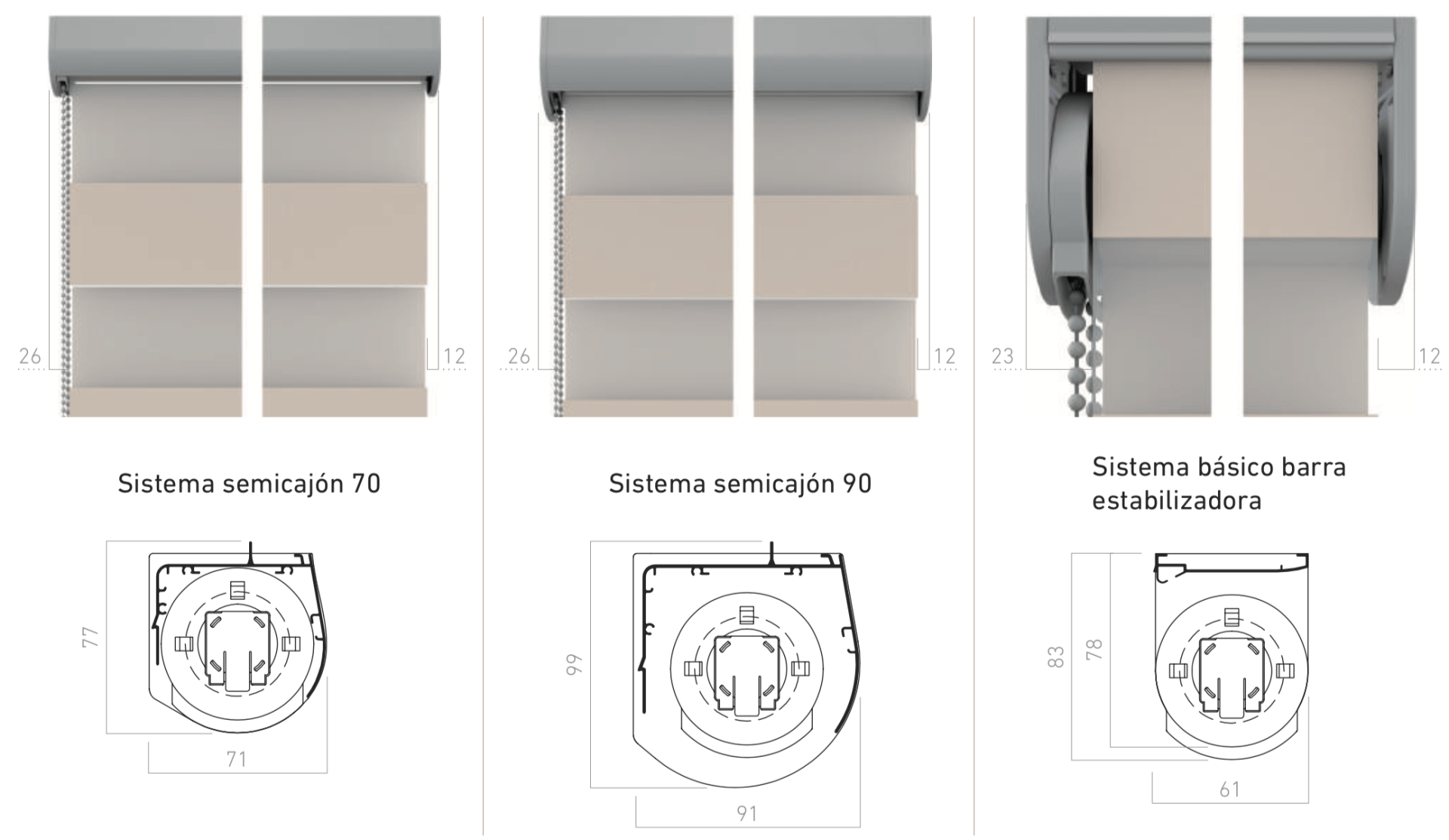 26

12

Sistema semicajón 70

77

71

26

12

Sistema semicajón 90

99

91

23

12

Sistema básico barra estabilizadora

83

78

61