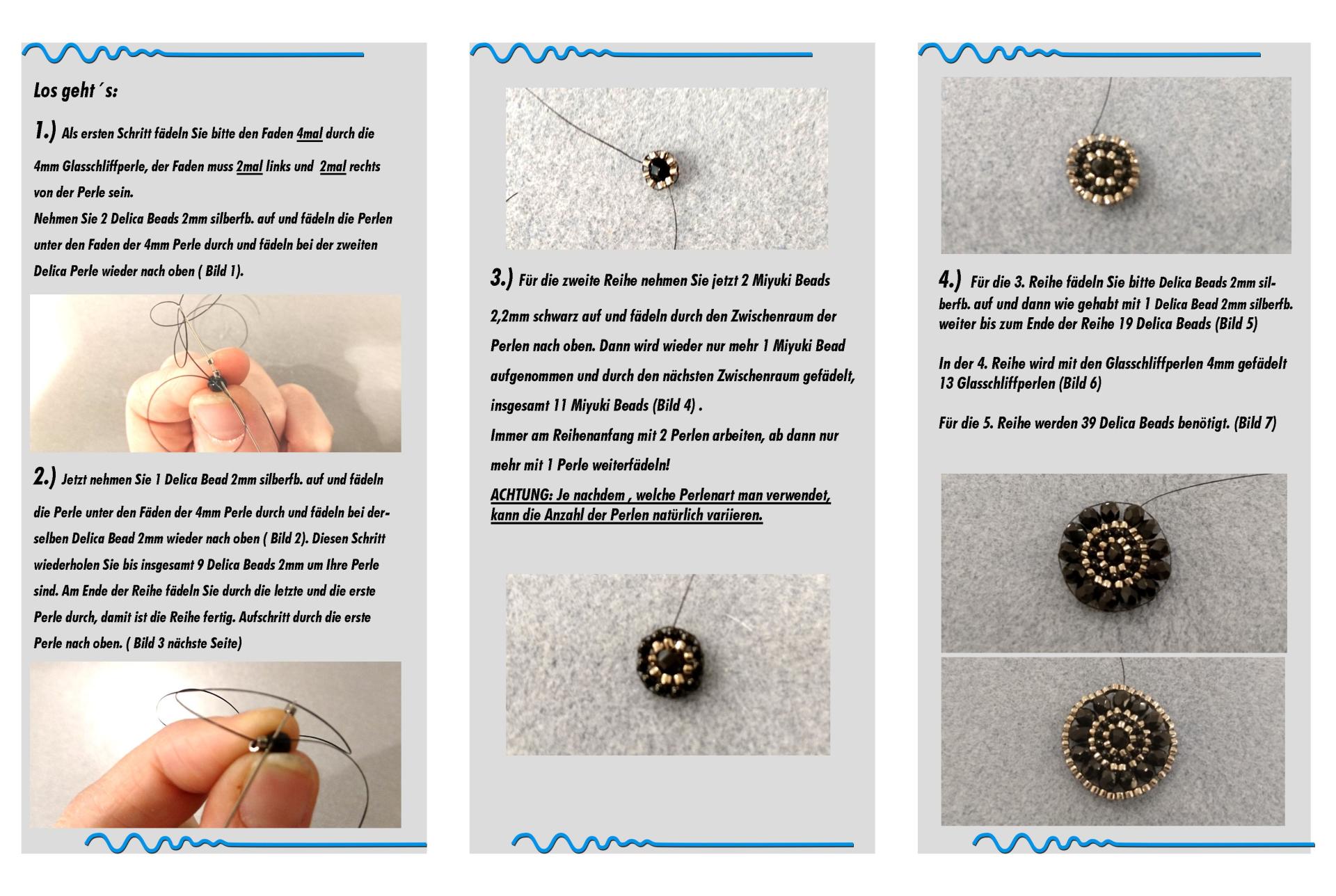 Los geht´s:

1.) Als ersten Schritt fädeln Sie bitte den Faden 4mal durch die 4mm Glasschliffperle, der Faden muss 2mal links und 2mal rechts von der Perle sein.
Nehmen Sie 2 Delica Beads 2mm silberfb. auf und fädeln die Perlen unter den Faden der 4mm Perle durch und fädeln bei der zweiten Delica Perle wieder nach oben ( Bild 1).

2.) Jetzt nehmen Sie 1 Delica Bead 2mm silberfb. auf und fädeln die Perle unter den Fäden der 4mm Perle durch und fädeln bei derselben Delica Bead 2mm wieder nach oben ( Bild 2). Diesen Schritt wiederholen Sie bis insgesamt 9 Delica Beads 2mm um Ihre Perle sind. Am Ende der Reihe fädeln Sie durch die letzte und die erste Perle durch, damit ist die Reihe fertig. Aufschritt durch die erste Perle nach oben. ( Bild 3 nächste Seite)

3.) Für die zweite Reihe nehmen Sie jetzt 2 Miyuki Beads 2,2mm schwarz auf und fädeln durch den Zwischenraum der Perlen nach oben. Dann wird wieder nur mehr 1 Miyuki Bead aufgenommen und durch den nächsten Zwischenraum gefädelt, insgesamt 11 Miyuki Beads (Bild 4) .
Immer am Reihenanfang mit 2 Perlen arbeiten, ab dann nur mehr mit 1 Perle weiterfädeln!
ACHTUNG: Je nachdem , welche Perlenart man verwendet, kann die Anzahl der Perlen natürlich variieren.

4.) Für die 3. Reihe fädeln Sie bitte Delica Beads 2mm silberfb. auf und dann wie gehabt mit 1 Delica Bead 2mm silberfb. weiter bis zum Ende der Reihe 19 Delica Beads (Bild 5)

In der 4. Reihe wird mit den Glasschliffperlen 4mm gefädelt 13 Glasschliffperlen (Bild 6)

Für die 5. Reihe werden 39 Delica Beads benötigt. (Bild 7)