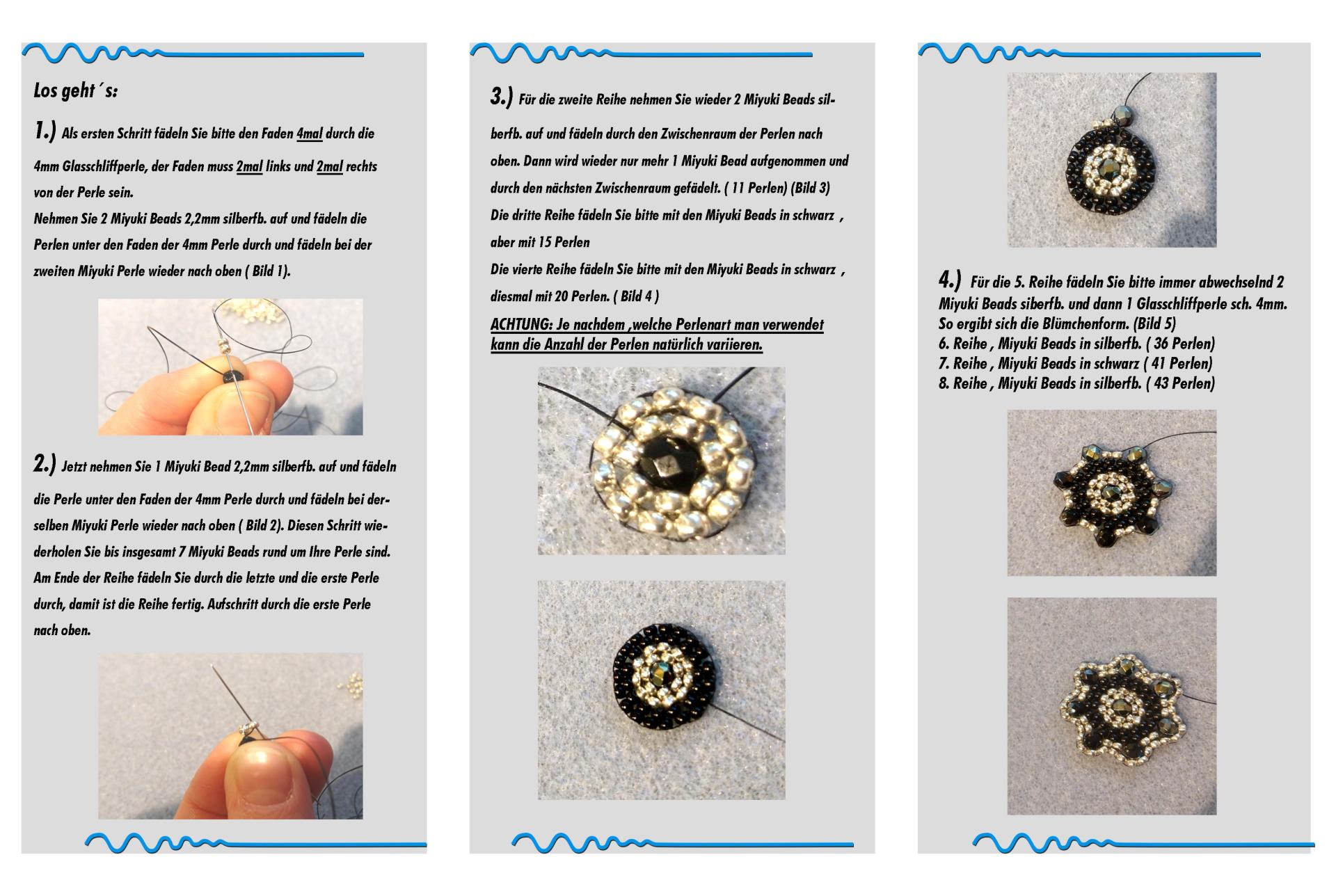 Los geht´s:

1.) Als ersten Schritt fädeln Sie bitte den Faden 4mal durch die 4mm Glasschliffperle, der Faden muss 2mal links und 2mal rechts von der Perle sein.
Nehmen Sie 2 Miyuki Beads 2,2mm silberfb. auf und fädeln die Perlen unter den Faden der 4mm Perle durch und fädeln bei der zweiten Miyuki Perle wieder nach oben ( Bild 1).

2.) Jetzt nehmen Sie 1 Miyuki Bead 2,2mm silberfb. auf und fädeln die Perle unter den Faden der 4mm Perle durch und fädeln bei derselben Miyuki Perle wieder nach oben ( Bild 2). Diesen Schritt wiederholen Sie bis insgesamt 7 Miyuki Beads rund um Ihre Perle sind. Am Ende der Reihe fädeln Sie durch die letzte und die erste Perle durch, damit ist die Reihe fertig. Aufschritt durch die erste Perle nach oben.

3.) Für die zweite Reihe nehmen Sie wieder 2 Miyuki Beads silberfb. auf und fädeln durch den Zwischenraum der Perlen nach oben. Dann wird wieder nur mehr 1 Miyuki Bead aufgenommen und durch den nächsten Zwischenraum gefädelt. ( 11 Perlen) (Bild 3)
Die dritte Reihe fädeln Sie bitte mit den Miyuki Beads in schwarz , aber mit 15 Perlen
Die vierte Reihe fädeln Sie bitte mit den Miyuki Beads in schwarz , diesmal mit 20 Perlen. ( Bild 4 )
ACHTUNG: Je nachdem ,welche Perlenart man verwendet kann die Anzahl der Perlen natürlich variieren.

4.) Für die 5. Reihe fädeln Sie bitte immer abwechselnd 2 Miyuki Beads siberfb. und dann 1 Glasschliffperle sch. 4mm. So ergibt sich die Blümchenform. (Bild 5)
6. Reihe , Miyuki Beads in silberfb. ( 36 Perlen)
7. Reihe , Miyuki Beads in schwarz ( 41 Perlen)
8. Reihe , Miyuki Beads in silberfb. ( 43 Perlen)