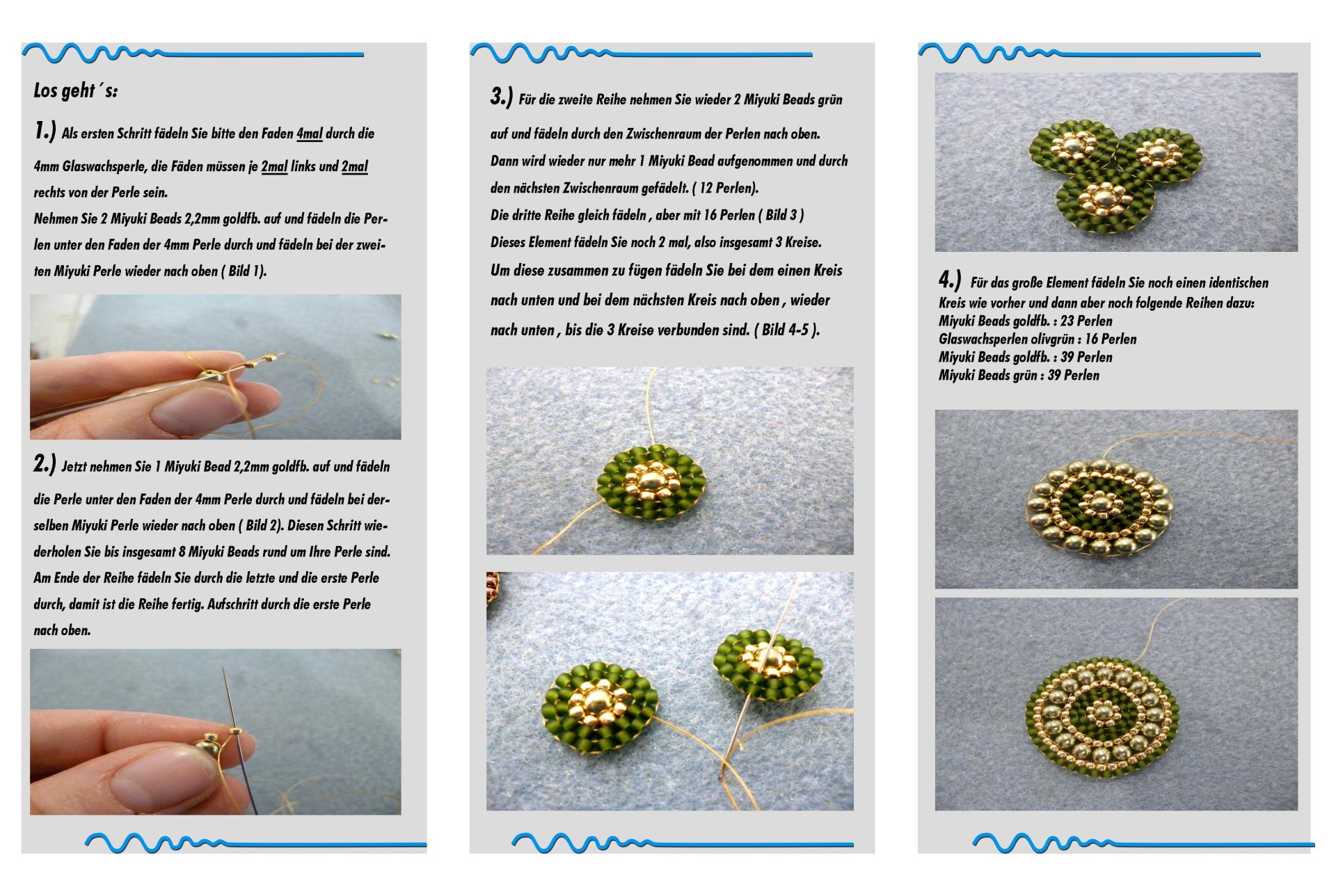 Los geht´s:

1.) Als ersten Schritt fädeln Sie bitte den Faden 4mal durch die 4mm Glaswachsperle, die Fäden müssen je 2mal links und 2mal rechts von der Perle sein.
Nehmen Sie 2 Miyuki Beads 2,2mm goldfb. auf und fädeln die Perlen unter den Faden der 4mm Perle durch und fädeln bei der zweiten Miyuki Perle wieder nach oben ( Bild 1).

2.) Jetzt nehmen Sie 1 Miyuki Bead 2,2mm goldfb. auf und fädeln die Perle unter den Faden der 4mm Perle durch und fädeln bei derselben Miyuki Perle wieder nach oben ( Bild 2). Diesen Schritt wiederholen Sie bis insgesamt 8 Miyuki Beads rund um Ihre Perle sind. Am Ende der Reihe fädeln Sie durch die letzte und die erste Perle durch, damit ist die Reihe fertig. Aufschritt durch die erste Perle nach oben.

3.) Für die zweite Reihe nehmen Sie wieder 2 Miyuki Beads grün auf und fädeln durch den Zwischenraum der Perlen nach oben. Dann wird wieder nur mehr 1 Miyuki Bead aufgenommen und durch den nächsten Zwischenraum gefädelt. ( 12 Perlen).
Die dritte Reihe gleich fädeln , aber mit 16 Perlen ( Bild 3 )
Dieses Element fädeln Sie noch 2 mal, also insgesamt 3 Kreise.
Um diese zusammen zu fügen fädeln Sie bei dem einen Kreis nach unten und bei dem nächsten Kreis nach oben , wieder nach unten , bis die 3 Kreise verbunden sind. ( Bild 4-5 ).

4.) Für das große Element fädeln Sie noch einen identischen Kreis wie vorher und dann aber noch folgende Reihen dazu:
Miyuki Beads goldfb. : 23 Perlen
Glaswachsperlen olivgrün : 16 Perlen
Miyuki Beads goldfb. : 39 Perlen
Miyuki Beads grün : 39 Perlen