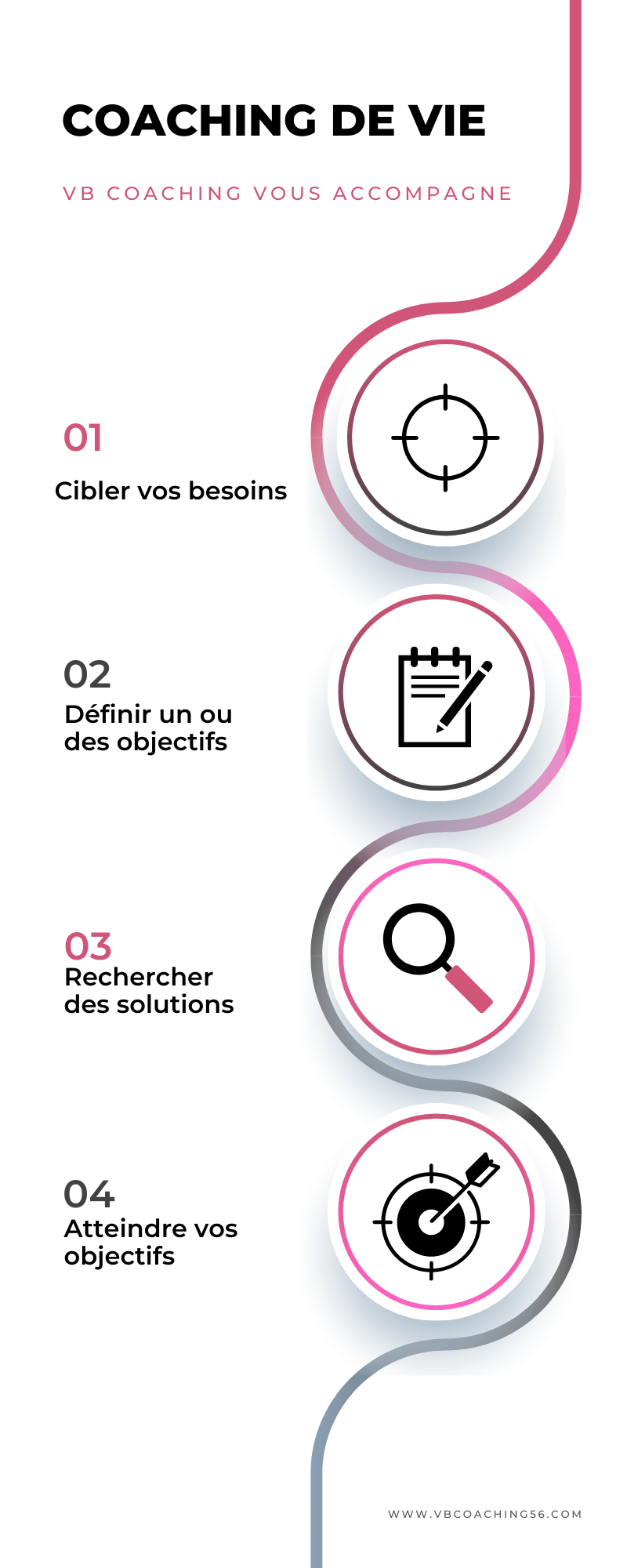 COACHING DE VIE

VB COACHING VOUS ACCOMPAGNE

01
Cibler vos besoins

02
Définir un ou des objectifs

03
Rechercher des solutions

04
Atteindre vos objectifs

WWW.VBCOACHING56.COM