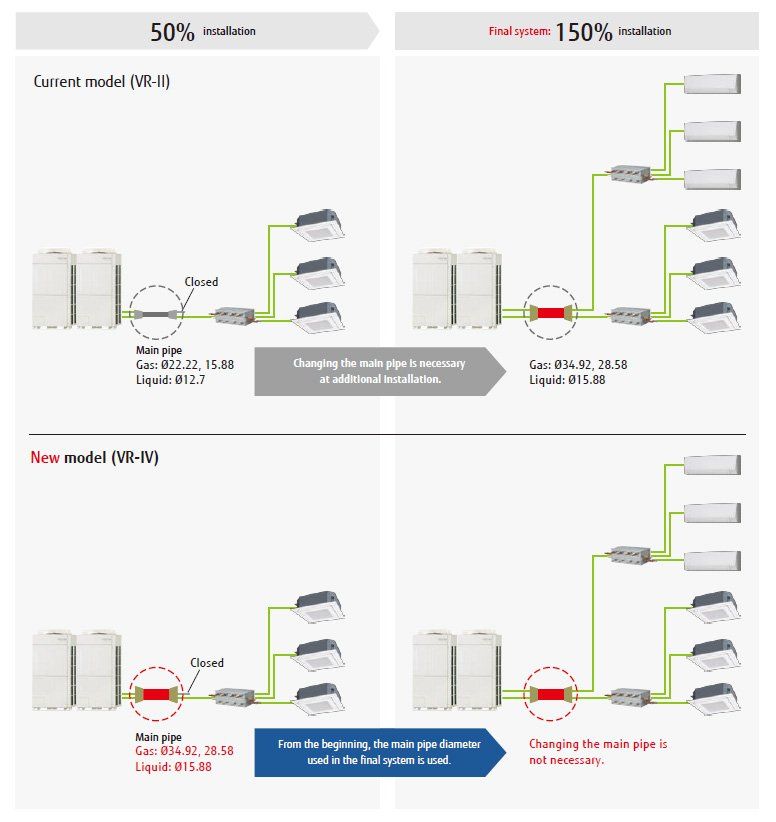 50% installation

Final system: 150% installation

Current model (VR-II)

Closed

Main pipe
Gas: Ø22.22, 15.88
Liquid: Ø12.7

Changing the main pipe is necessary at additional installation.

Gas: Ø34.92, 28.58
Liquid: Ø15.88

New model (VR-IV)

Closed

Main pipe
Gas: Ø34.92, 28.58
Liquid: Ø15.88

From the beginning, the main pipe diameter used in the final system is used.

Changing the main pipe is not necessary.