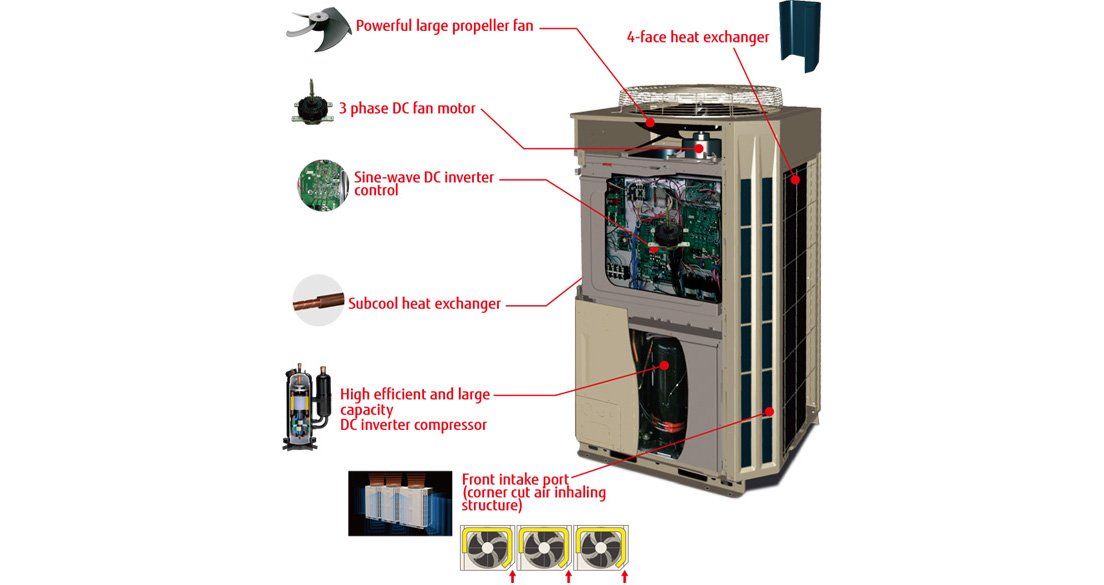 Powerful large propeller fan

4-face heat exchanger

3 phase DC fan motor

Sine-wave DC inverter control

Subcool heat exchanger

High efficient and large capacity DC inverter compressor

Front intake port (corner cut air inhaling structure)