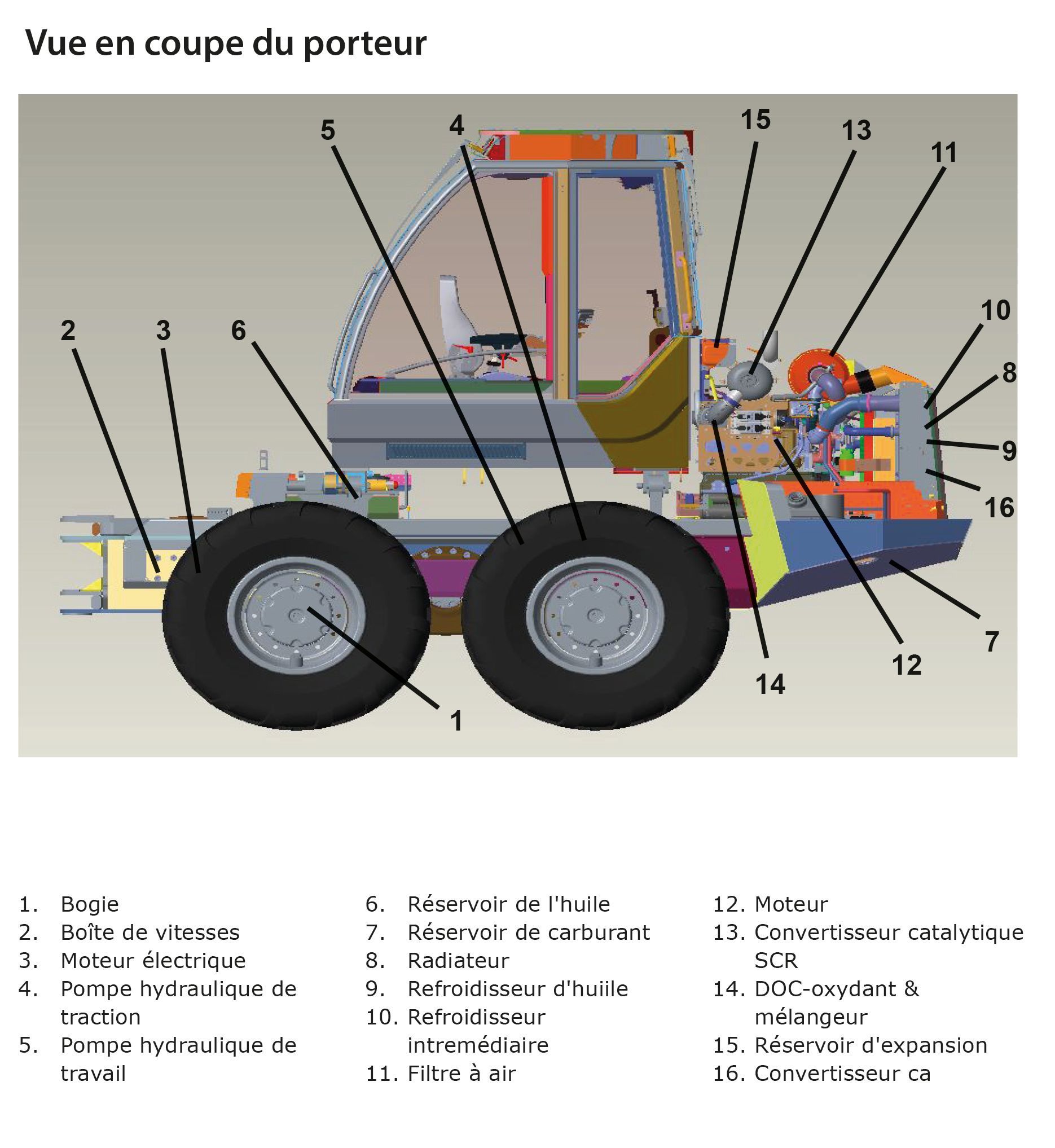 Vue en coupe du porteur

5 4 15 13 11 10 8 9 16 2 3 6 7 12 14 1

1. Bogie
2. Boîte de vitesses
3. Moteur électrique
4. Pompe hydraulique de traction
5. Pompe hydraulique de travail

6. Réservoir de l'huile
7. Réservoir de carburant
8. Radiateur
9. Refroidisseur d'huiile
10. Refroidisseur intremédiaire
11. Filtre à air

12. Moteur
13. Convertisseur catalytique SCR
14. DOC-oxydant & mélangeur
15. Réservoir d'expansion
16. Convertisseur ca