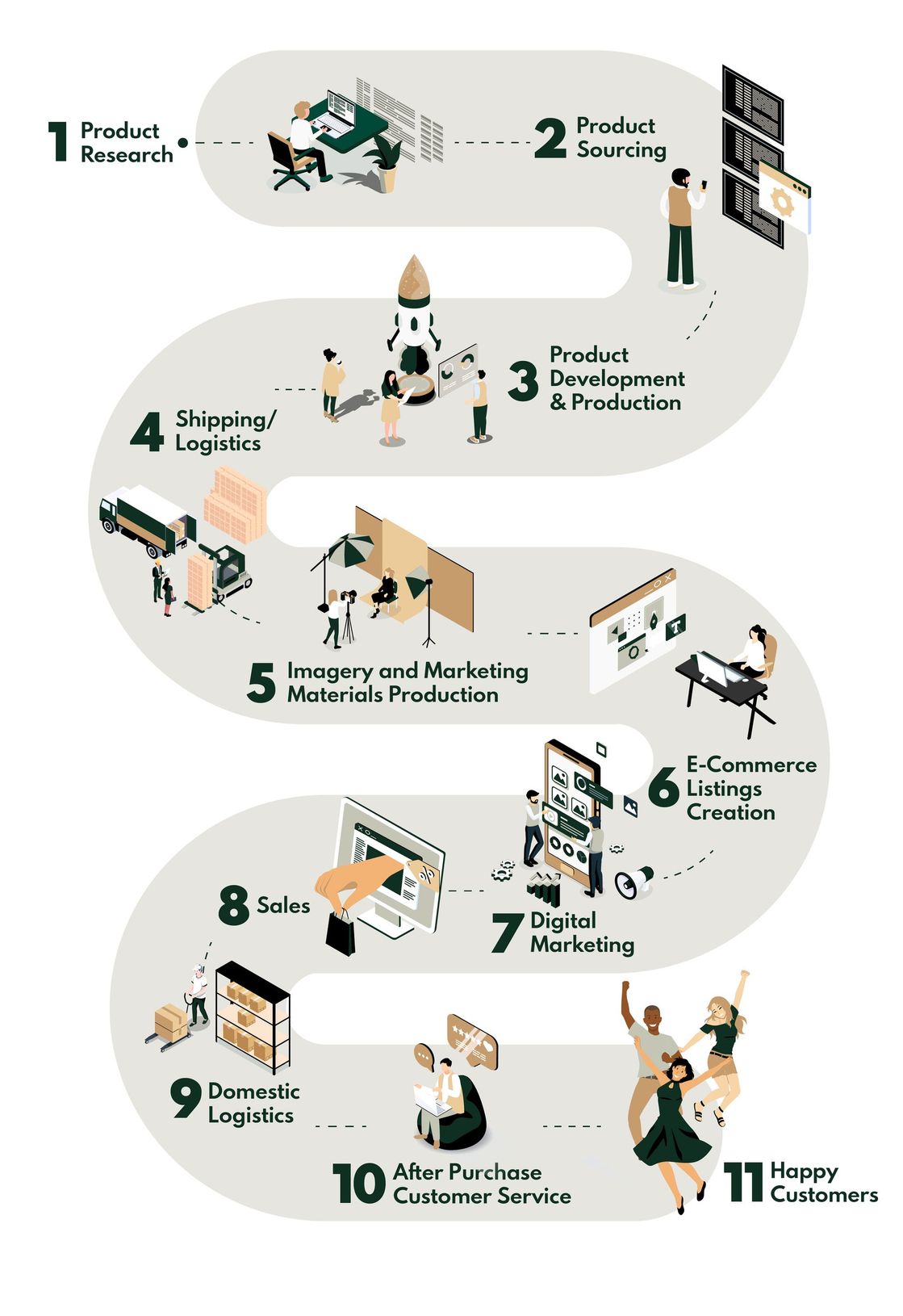 1 Product Research

2 Product Sourcing

3 Product Development & Production

4 Shipping/ Logistics

5 Imagery and Marketing Materials Production

6 E-Commerce Listings Creation

7 Digital Marketing

8 Sales

9 Domestic Logistics

10 After Purchase Customer Service

11 Happy Customers