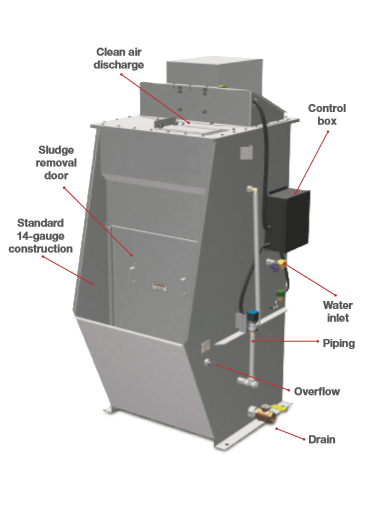 Clean air discharge

Control box

Sludge removal door

Standard 14-gauge construction

Water inlet

Piping

Overflow

Drain