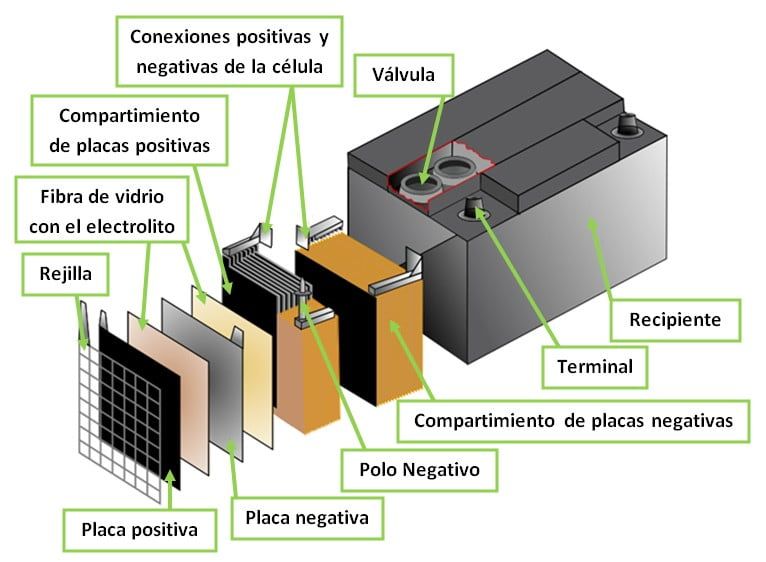 Conexiones positivas y negativas de la célula

Válvula

Compartimiento de placas positivas

Fibra de vidrio con el electrolito

Rejilla

Recipiente

Terminal

Compartimiento de placas negativas

Polo Negativo

Placa negativa

Placa positiva