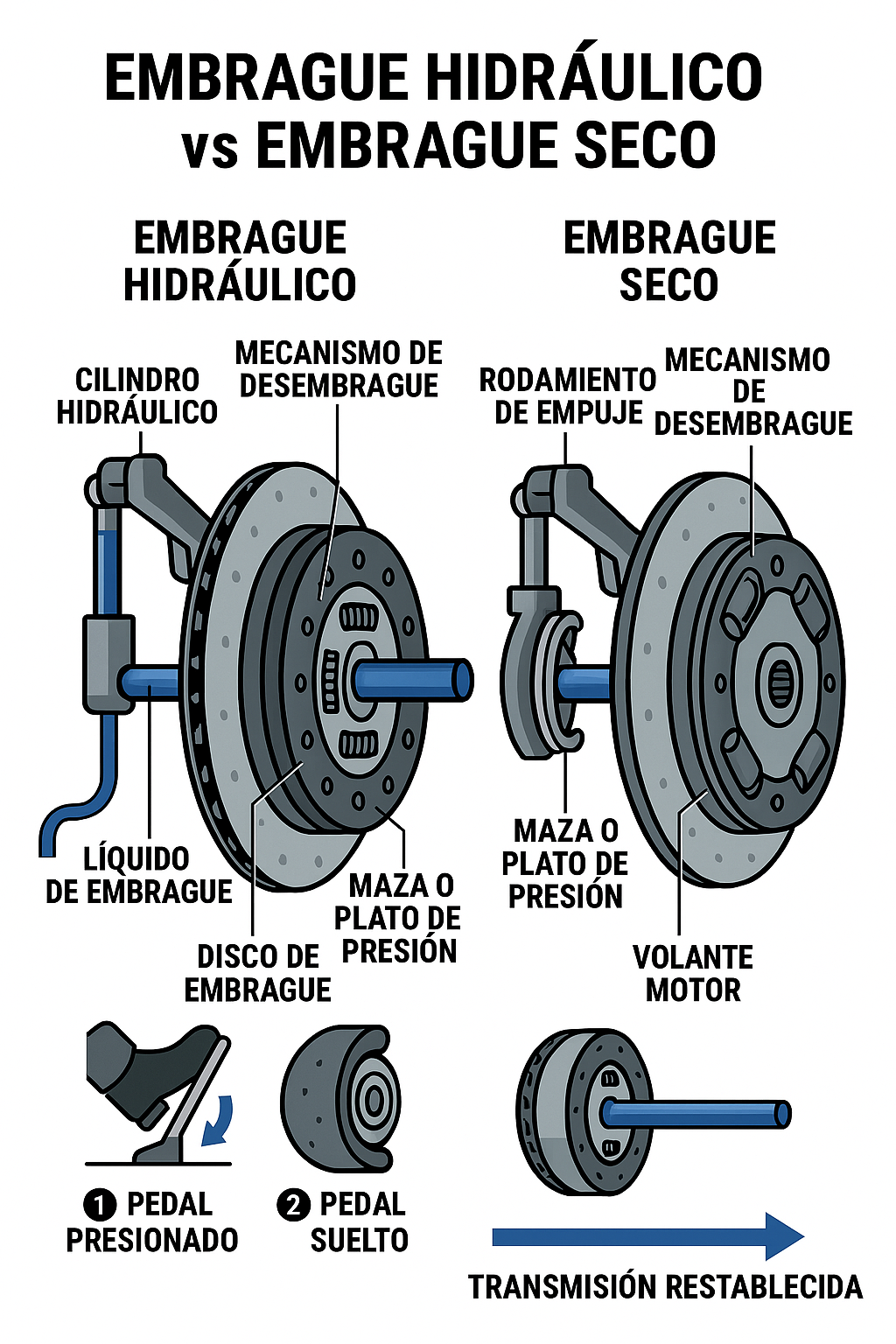 EMBRAGUE HIDRÁULICO vs EMBRAGUE SECO

EMBRAGUE HIDRÁULICO

CILINDRO HIDRÁULICO

MECANISMO DE DESEMBRAGUE

LÍQUIDO DE EMBRAGUE

DISCO DE EMBRAGUE

MAZA O PLATO DE PRESIÓN

EMBRAGUE SECO

RODAMIENTO DE EMPUJE

MECANISMO DE DESEMBRAGUE

MAZA O PLATO DE PRESIÓN

VOLANTE MOTOR

1 PEDAL PRESIONADO

2 PEDAL SUELTO

TRANSMISIÓN RESTABLECIDA