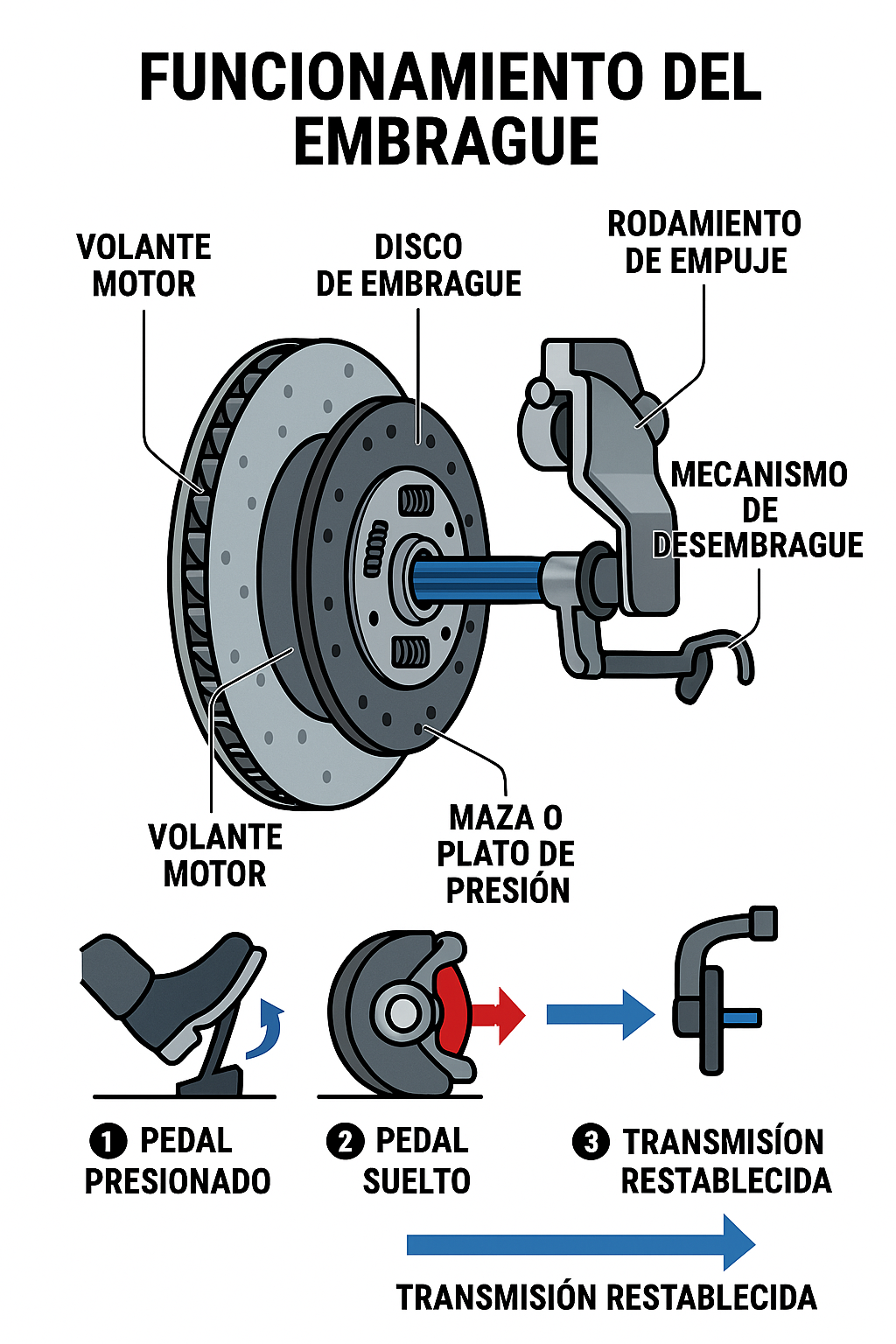 FUNCIONAMIENTO DEL EMBRAGUE

VOLANTE MOTOR

DISCO DE EMBRAGUE

RODAMIENTO DE EMPUJE

MECANISMO DE DESEMBRAGUE

VOLANTE MOTOR

MAZA O PLATO DE PRESIÓN

1 PEDAL PRESIONADO

2 PEDAL SUELTO

3 TRANSMISÍON RESTABLECIDA

TRANSMISIÓN RESTABLECIDA