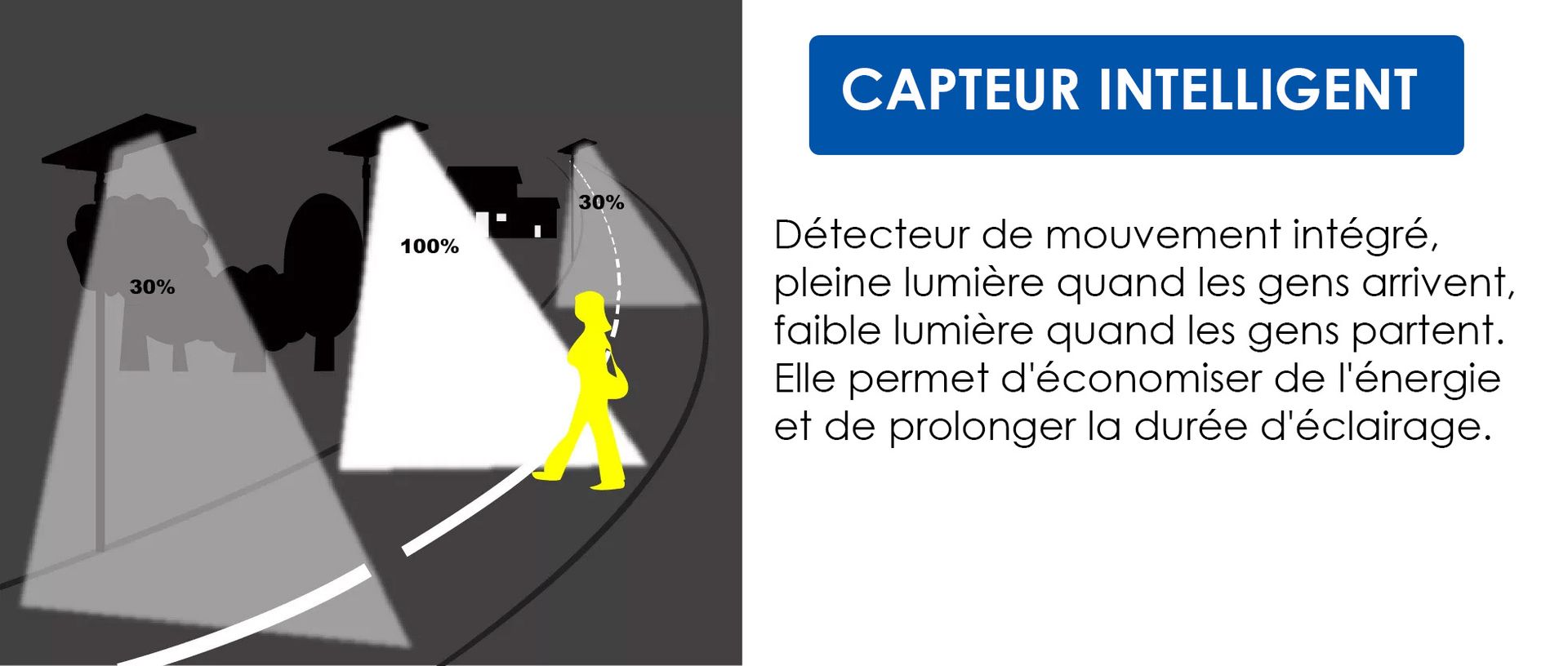 30%

100%

30%

CAPTEUR INTELLIGENT

Détecteur de mouvement intégré, pleine lumière quand les gens arrivent, faible lumière quand les gens partent. Elle permet d'économiser de l'énergie et de prolonger la durée d'éclairage.