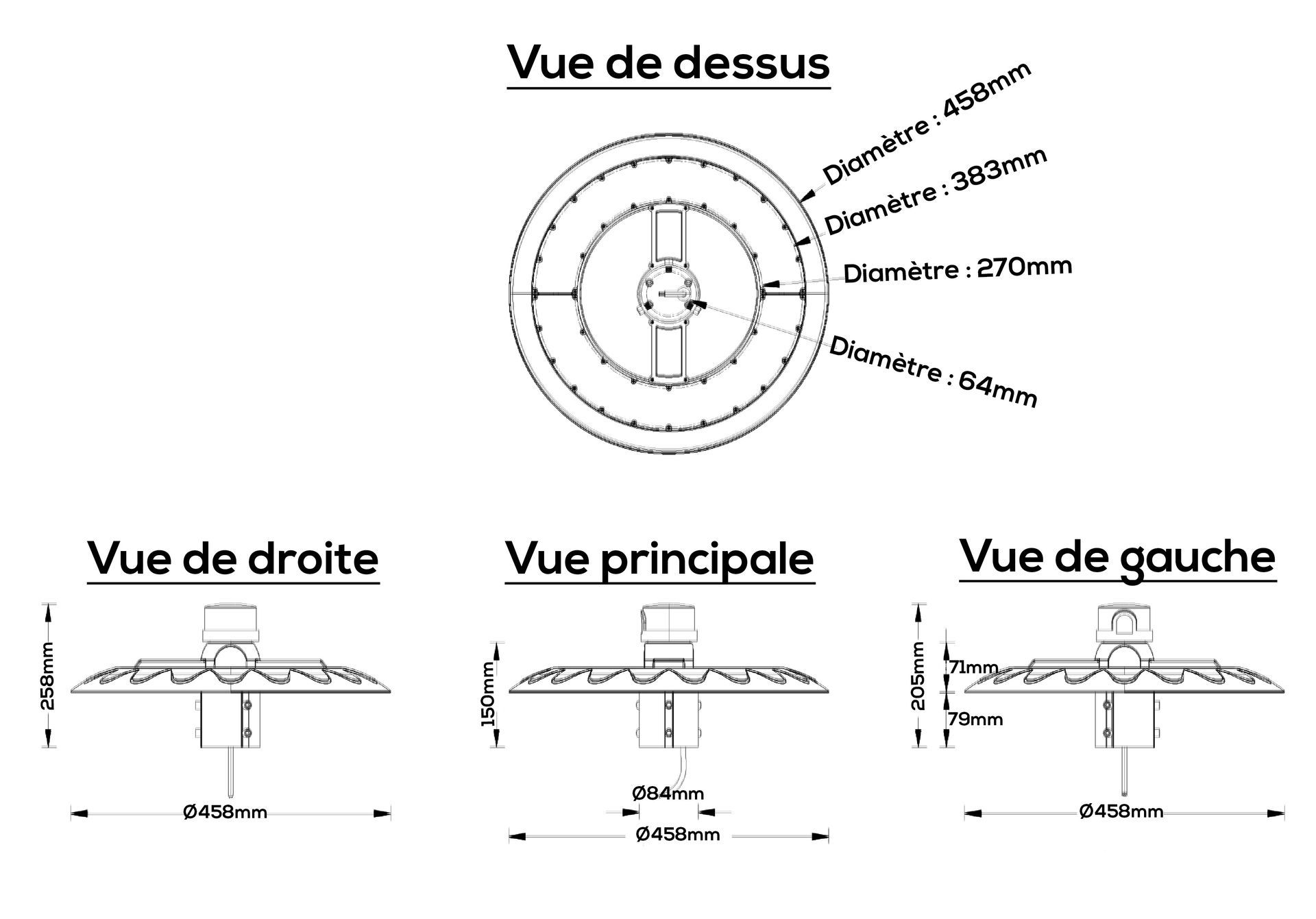 Vue de dessus

Diamètre : 458mm

Diamètre : 383mm

Diamètre : 270mm

Diamètre : 64mm

Vue de droite

258mm

Ø458mm

Vue principale

150mm

Ø84mm

Ø458mm

Vue de gauche

205mm

71mm

79mm

Ø458mm