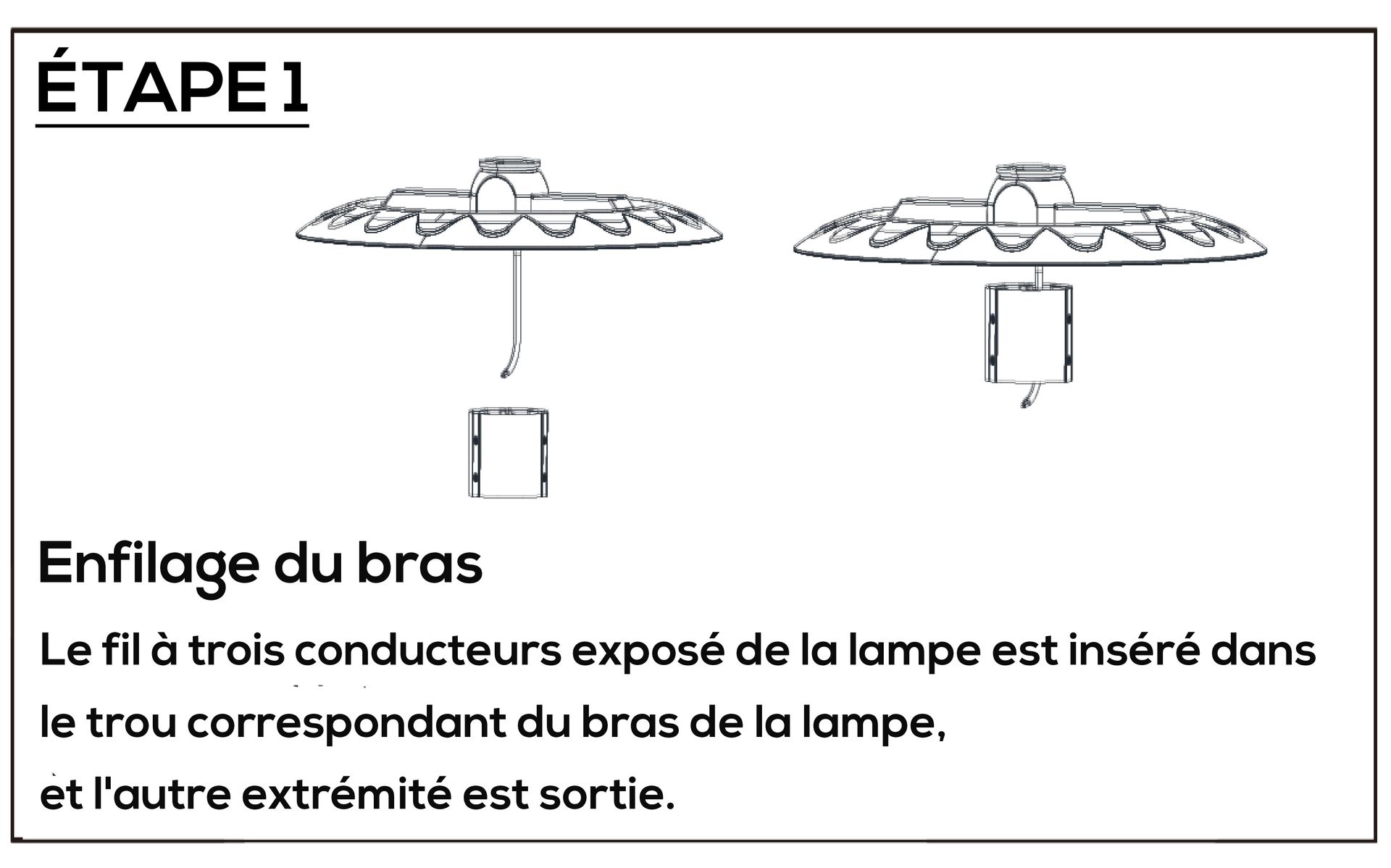 ÉTAPE 1

Enfilage du bras

Le fil à trois conducteurs exposé de la lampe est inséré dans le trou correspondant du bras de la lampe,
et l'autre extrémité est sortie.