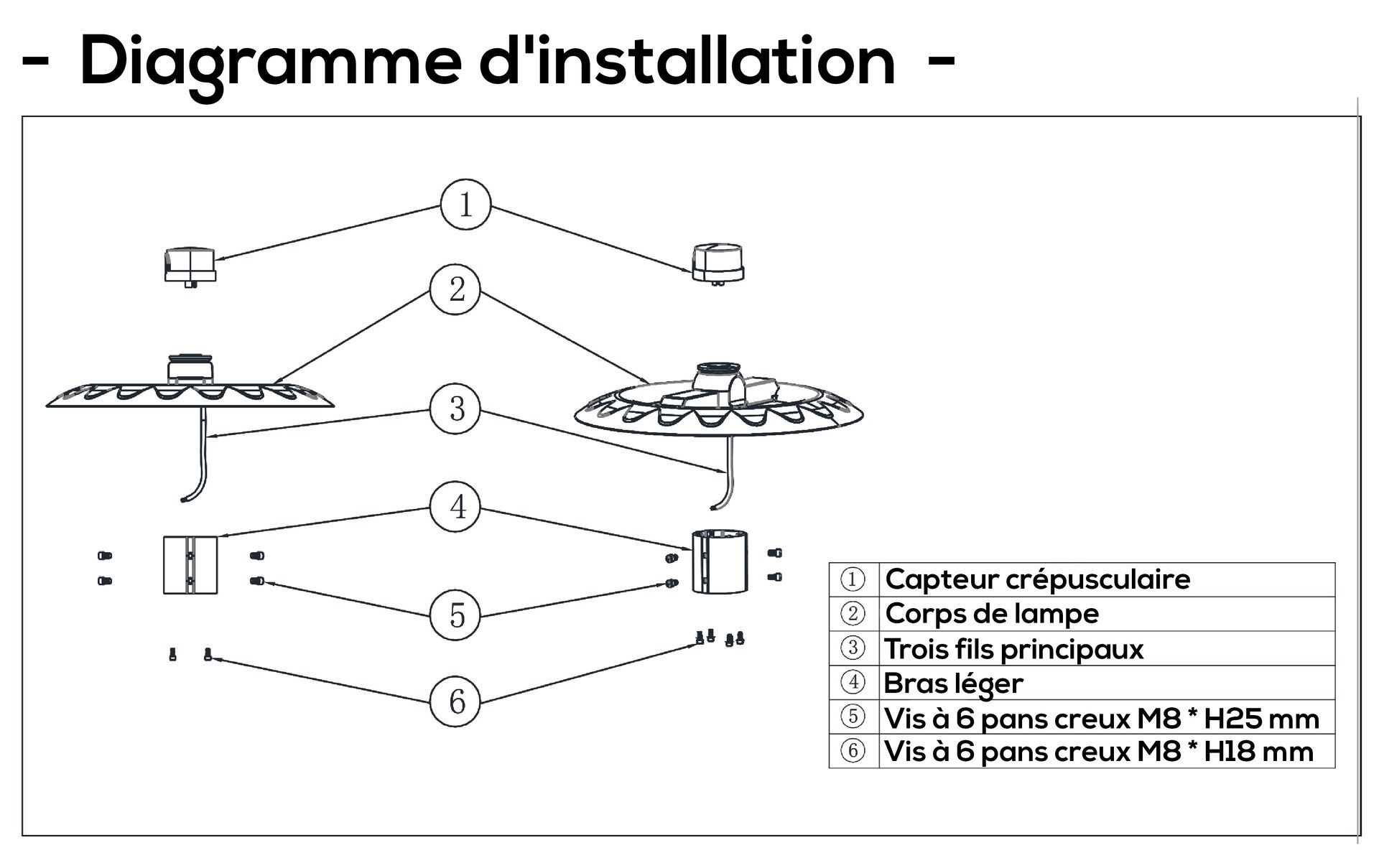 - Diagramme d'installation -

1

2

3

4

5

6

| ① | Capteur crépusculaire |
|---|---|
| ② | Corps de lampe |
| ③ | Trois fils principaux |
| ④ | Bras léger |
| ⑤ | Vis à 6 pans creux M8 * H25 mm |
| ⑥ | Vis à 6 pans creux M8 * H18 mm |