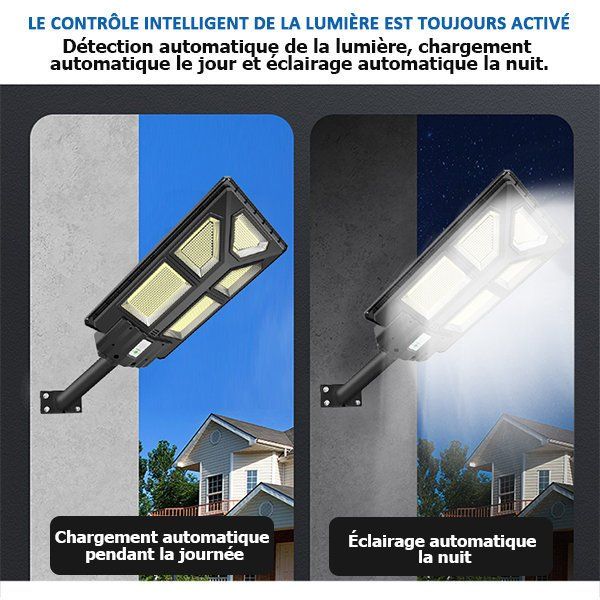 LE CONTRÔLE INTELLIGENT DE LA LUMIÈRE EST TOUJOURS ACTIVÉ

Détection automatique de la lumière, chargement automatique le jour et éclairage automatique la nuit.

Chargement automatique pendant la journée

Éclairage automatique la nuit