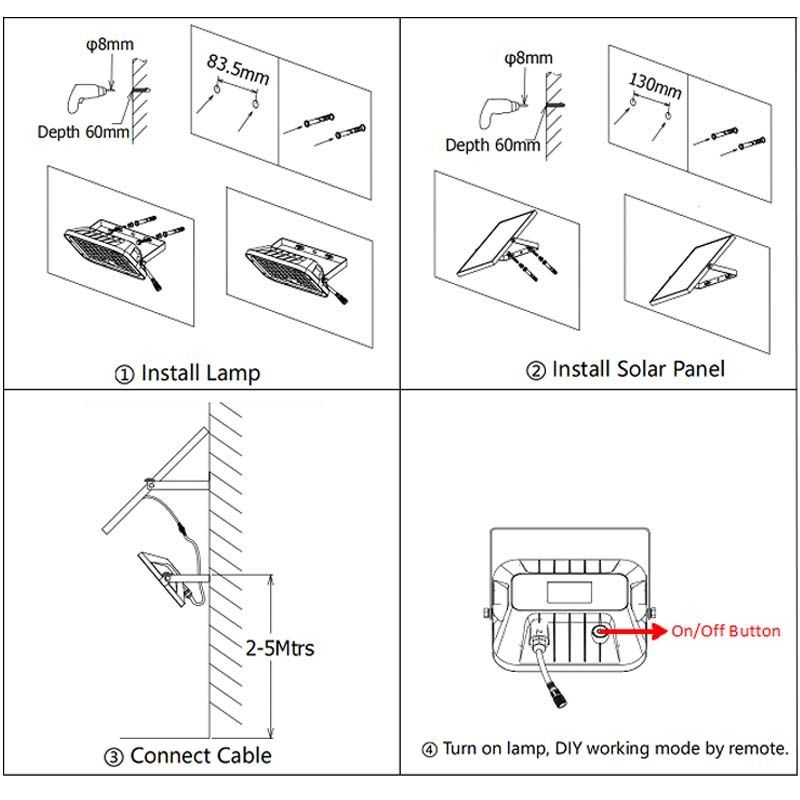 φ8mm

Depth 60mm

83.5mm

① Install Lamp

φ8mm

Depth 60mm

130mm

② Install Solar Panel

2-5Mtrs

③ Connect Cable

On/Off Button

④ Turn on lamp, DIY working mode by remote.