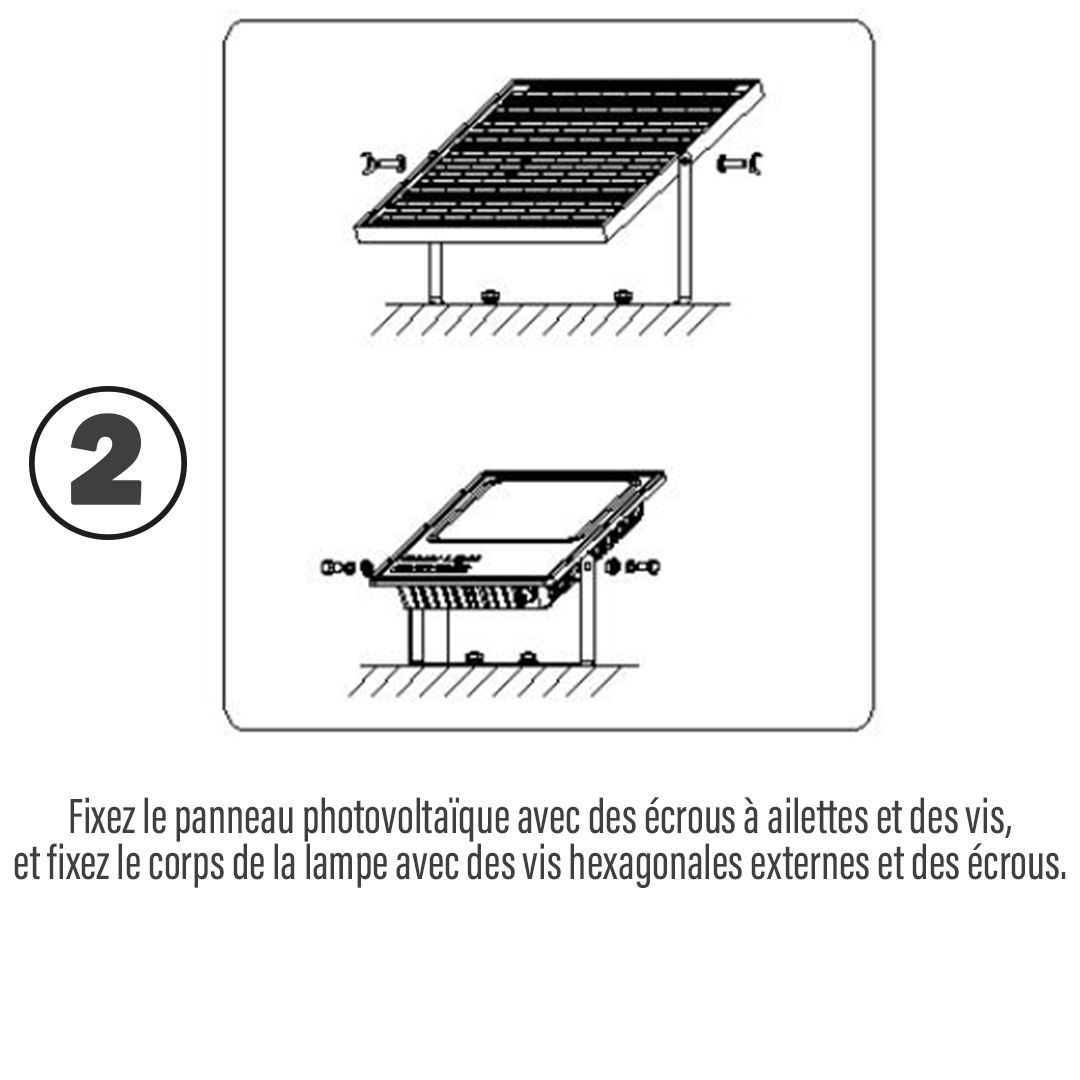 2

Fixez le panneau photovoltaïque avec des écrous à ailettes et des vis, et fixez le corps de la lampe avec des vis hexagonales externes et des écrous.