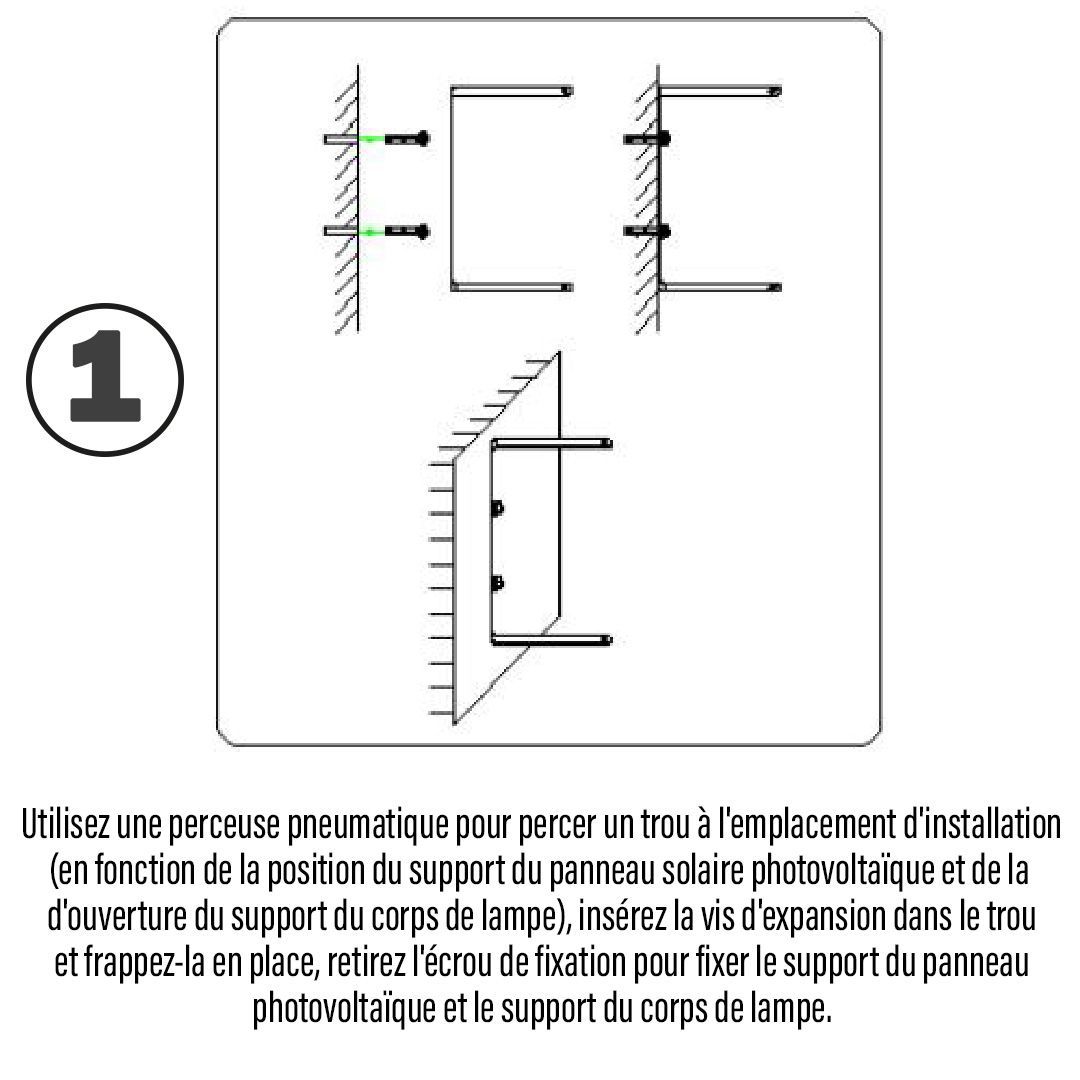 1

Utilisez une perceuse pneumatique pour percer un trou à l'emplacement d'installation (en fonction de la position du support du panneau solaire photovoltaïque et de la d'ouverture du support du corps de lampe), insérez la vis d'expansion dans le trou et frappez-la en place, retirez l'écrou de fixation pour fixer le support du panneau photovoltaïque et le support du corps de lampe.