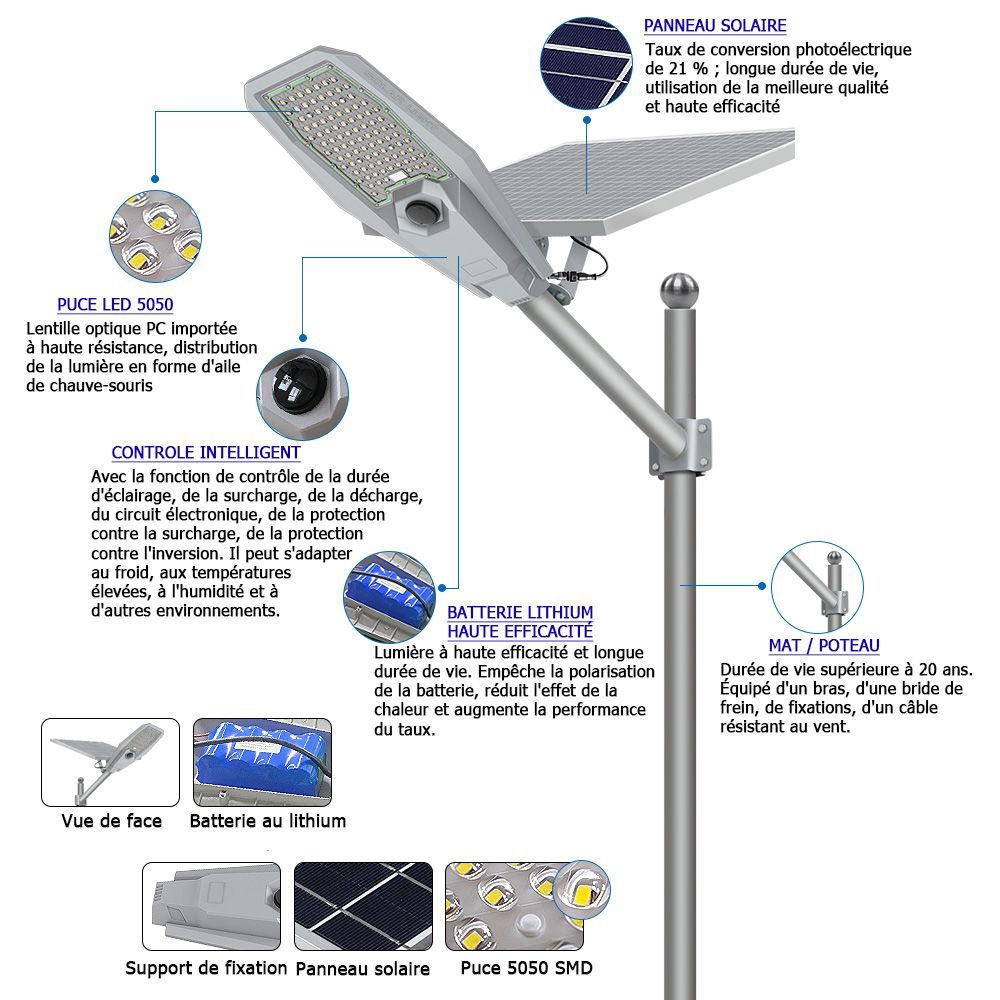 PANNEAU SOLAIRE
Taux de conversion photoélectrique de 21 % ; longue durée de vie, utilisation de la meilleure qualité et haute efficacité

PUCE LED 5050
Lentille optique PC importée à haute résistance, distribution de la lumière en forme d'aile de chauve-souris

CONTROLE INTELLIGENT
Avec la fonction de contrôle de la durée d'éclairage, de la surcharge, de la décharge, du circuit électronique, de la protection contre la surcharge, de la protection contre l'inversion. Il peut s'adapter au froid, aux températures élevées, à l'humidité et à d'autres environnements.

BATTERIE LITHIUM HAUTE EFFICACITÉ
Lumière à haute efficacité et longue durée de vie. Empêche la polarisation de la batterie, réduit l'effet de la chaleur et augmente la performance du taux.

MAT / POTEAU
Durée de vie supérieure à 20 ans. Équipé d'un bras, d'une bride de frein, de fixations, d'un câble résistant au vent.

Vue de face
Batterie au lithium

Support de fixation
Panneau solaire
Puce 5050 SMD