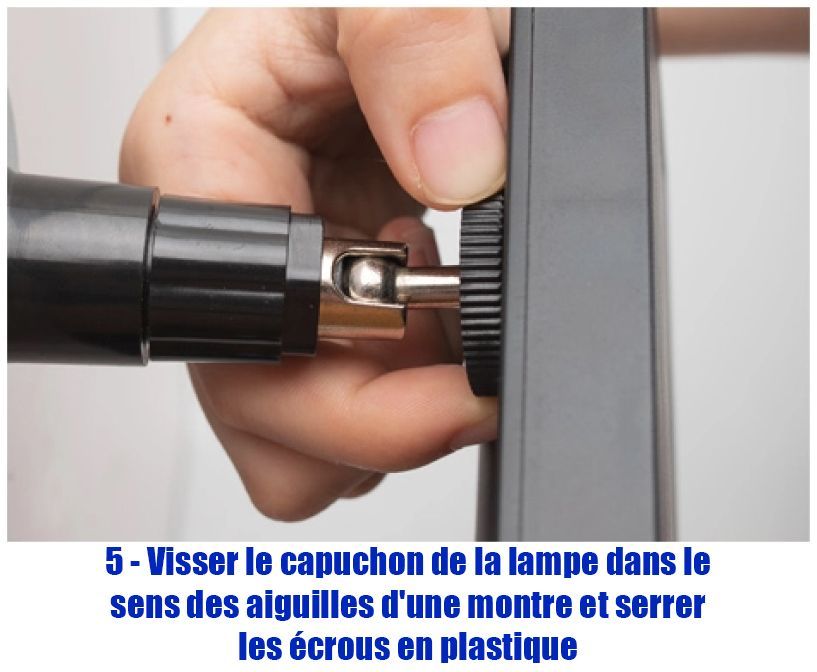 5 - Visser le capuchon de la lampe dans le sens des aiguilles d'une montre et serrer les écrous en plastique