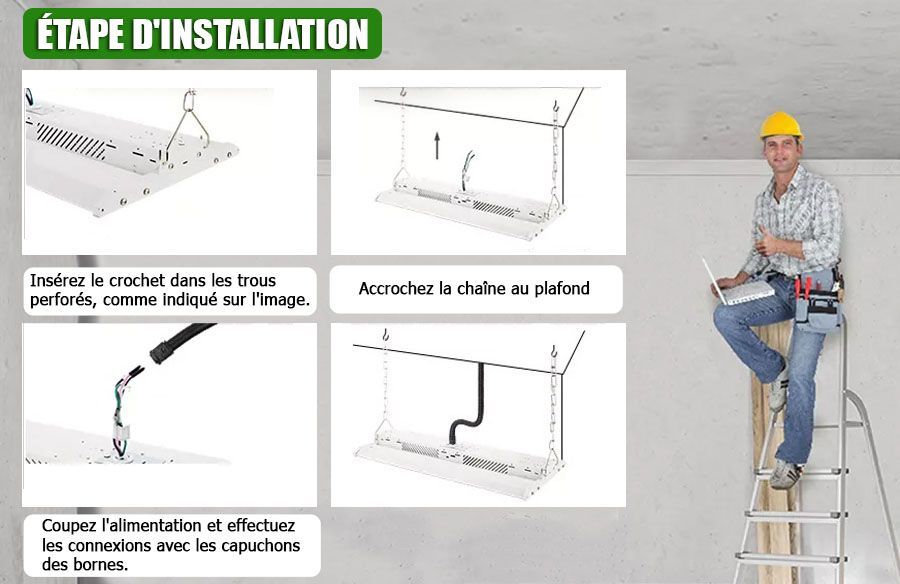 ÉTAPE D'INSTALLATION

Insérez le crochet dans les trous perforés, comme indiqué sur l'image.

Accrochez la chaîne au plafond

Coupez l'alimentation et effectuez les connexions avec les capuchons des bornes.