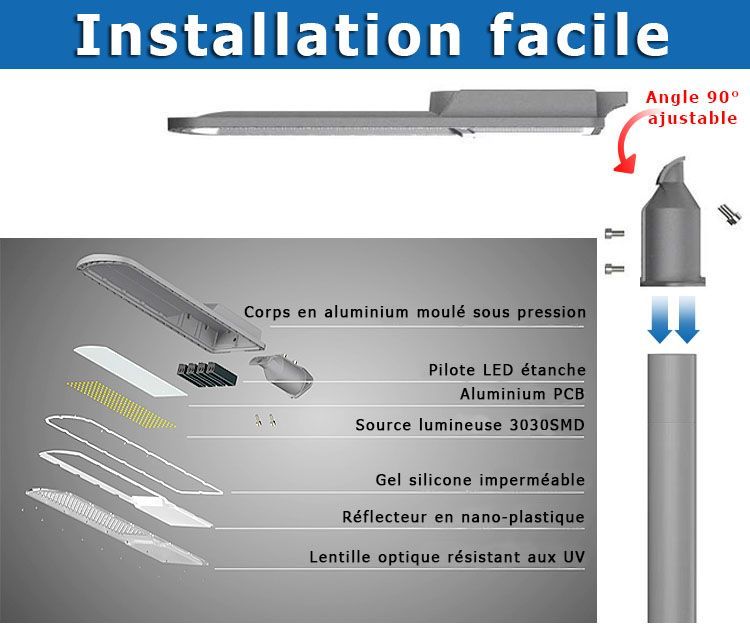 Installation facile

Angle 90° ajustable

Corps en aluminium moulé sous pression

Pilote LED étanche

Aluminium PCB

Source lumineuse 3030SMD

Gel silicone imperméable

Réflecteur en nano-plastique

Lentille optique résistant aux UV