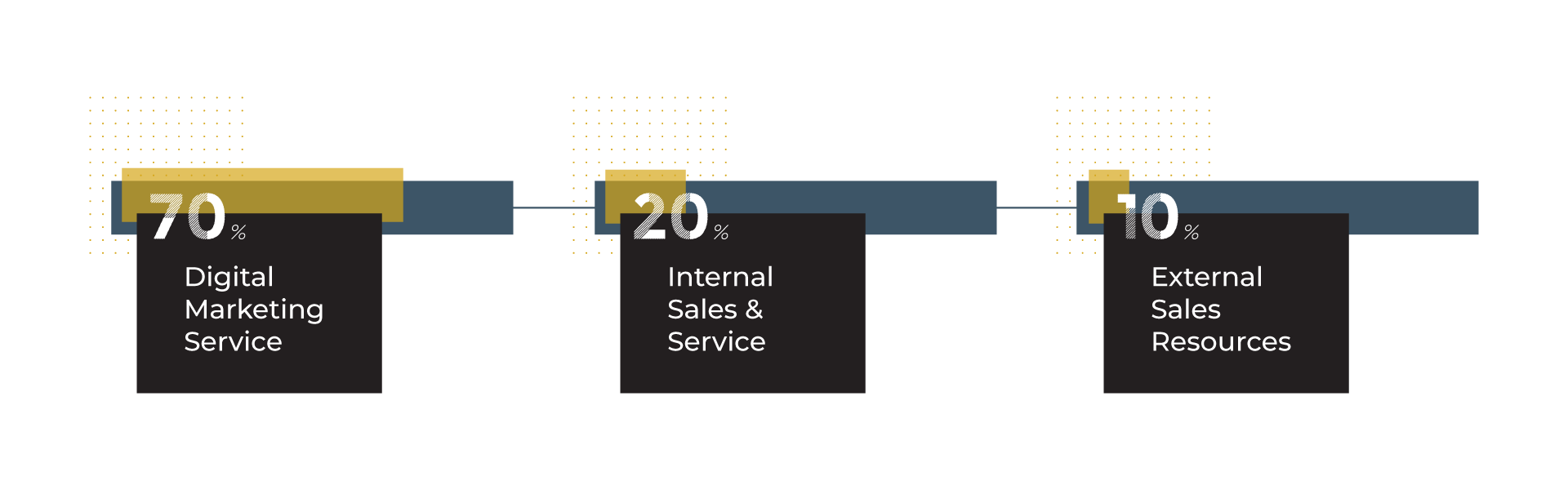 70%
Digital Marketing Service

20%
Internal Sales & Service

10%
External Sales Resources