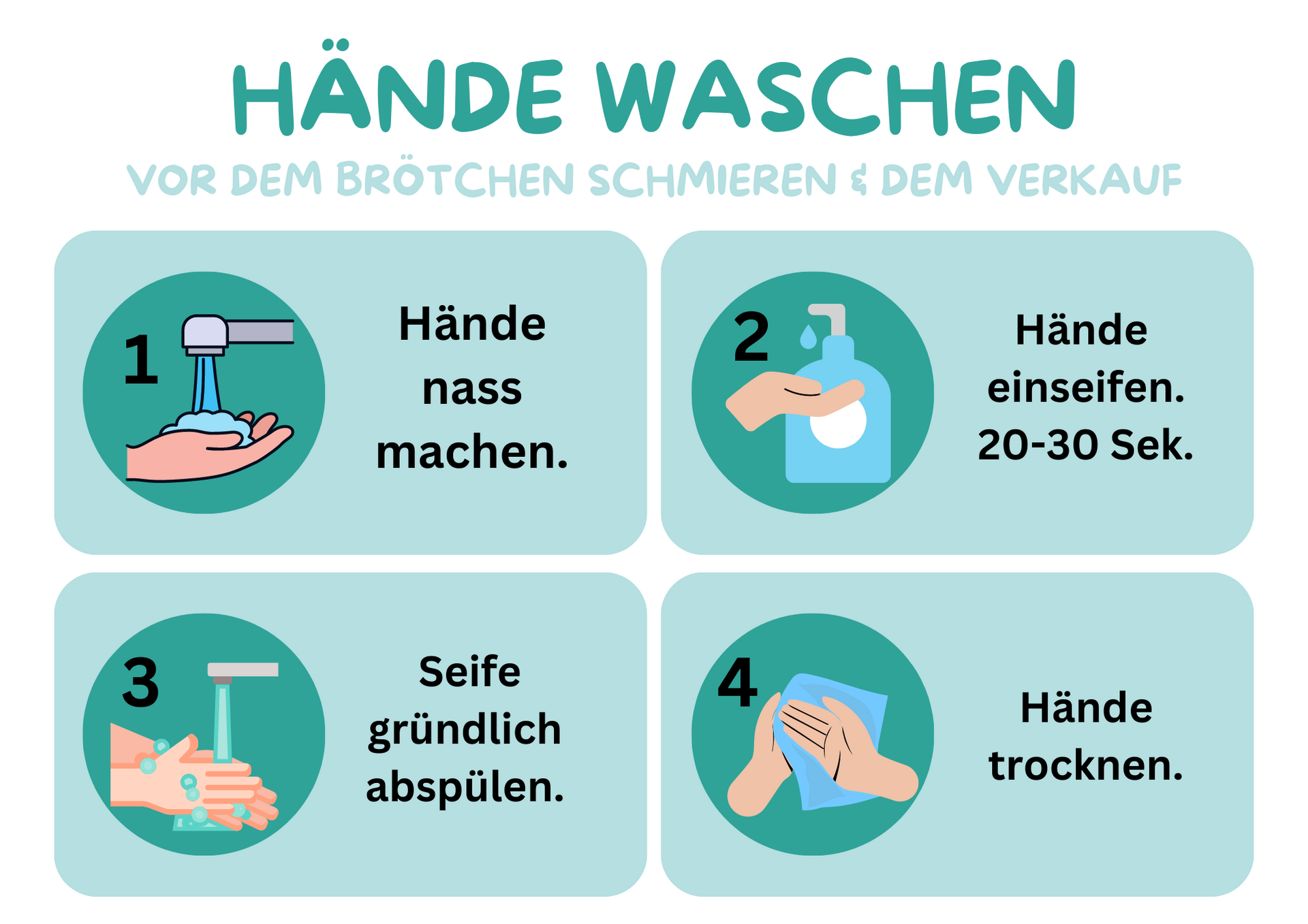 HÄNDE WASCHEN

VOR DEM BRÖTCHEN SCHMIEREN & DEM VERKAUF

1

Hände nass machen.

2

Hände einseifen. 20-30 Sek.

3

Seife gründlich abspülen.

4

Hände trocknen.