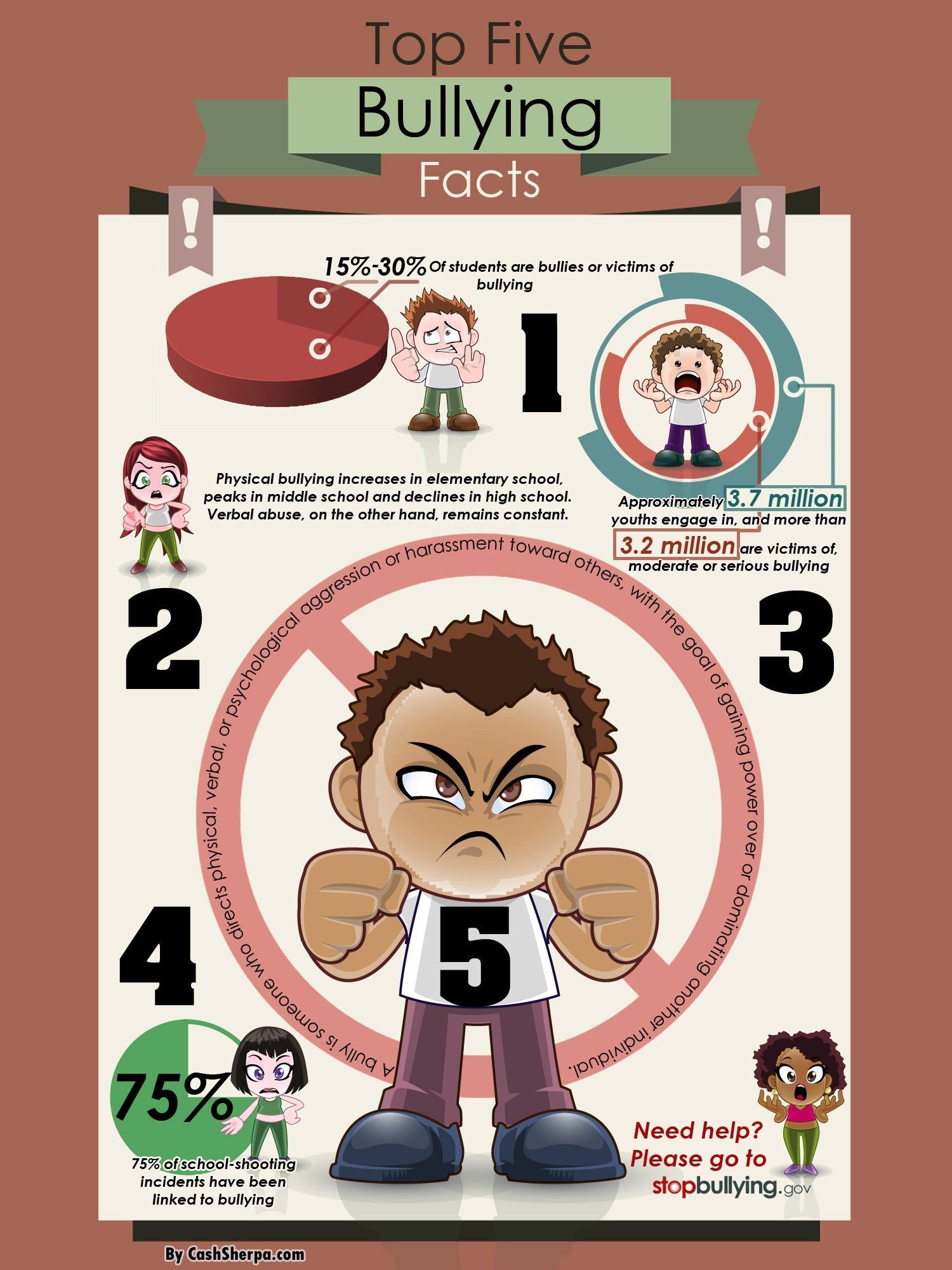 Top Five
Bullying
Facts

!

!

15%-30% Of students are bullies or victims of bullying

1

Physical bullying increases in elementary school, peaks in middle school and declines in high school. Verbal abuse, on the other hand, remains constant.

Approximately 3.7 million youths engage in, and more than 3.2 million are victims of, moderate or serious bullying

2

3

A bully is someone who directs physical, verbal, or psychological aggression or harassment toward others, with the goal of gaining power over or dominating another individual.

4

5

75%

75% of school-shooting incidents have been linked to bullying

Need help? Please go to stopbullying.gov

By CashSherpa.com