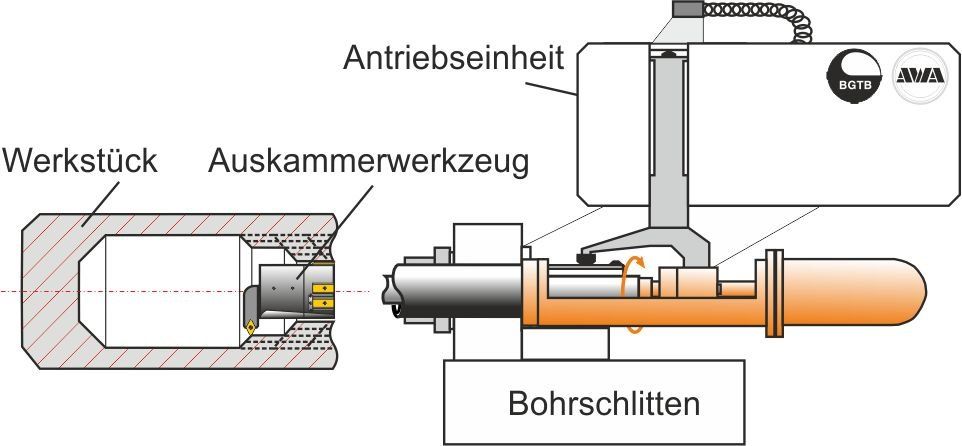 Antriebseinheit

BGTB

AVA

Werkstück

Auskammerwerkzeug

Bohrschlitten