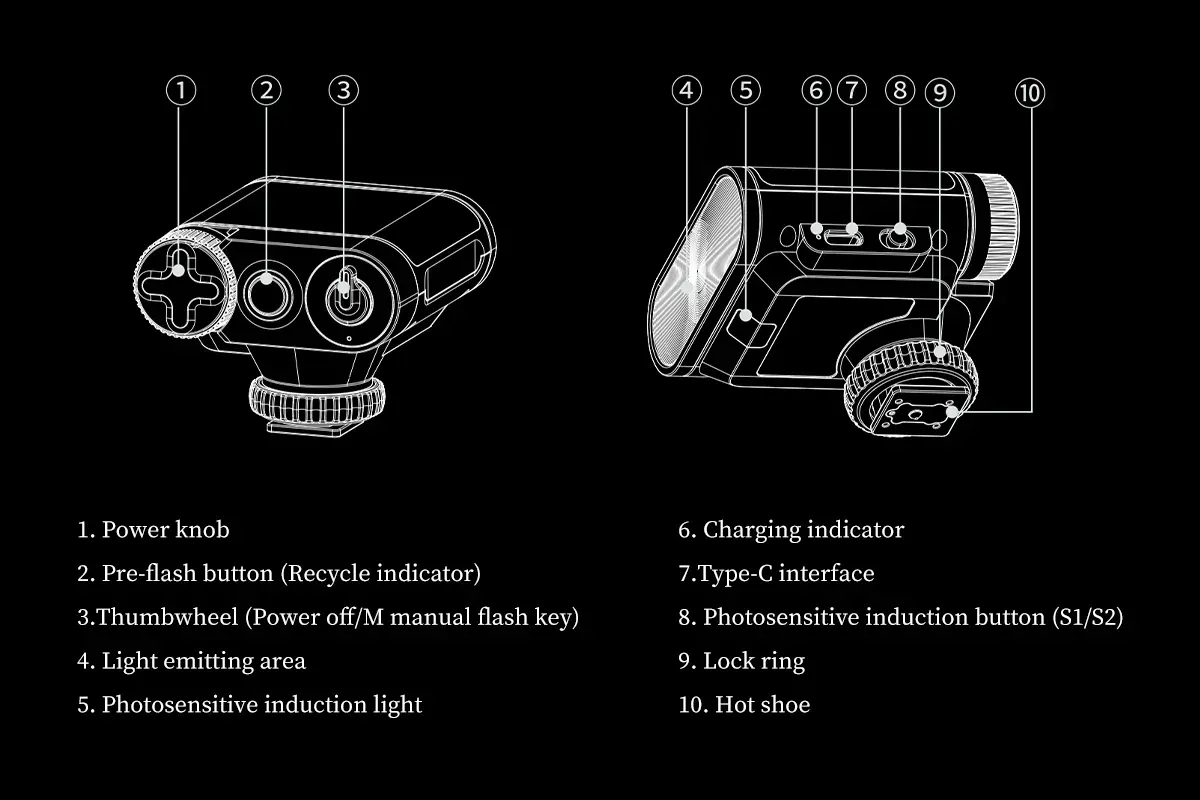 ①
②
③
④
⑤
⑥
⑦
⑧
⑨
⑩

1. Power knob
2. Pre-flash button (Recycle indicator)
3.Thumbwheel (Power off/M manual flash key)
4. Light emitting area
5. Photosensitive induction light

6. Charging indicator
7.Type-C interface
8. Photosensitive induction button (S1/S2)
9. Lock ring
10. Hot shoe