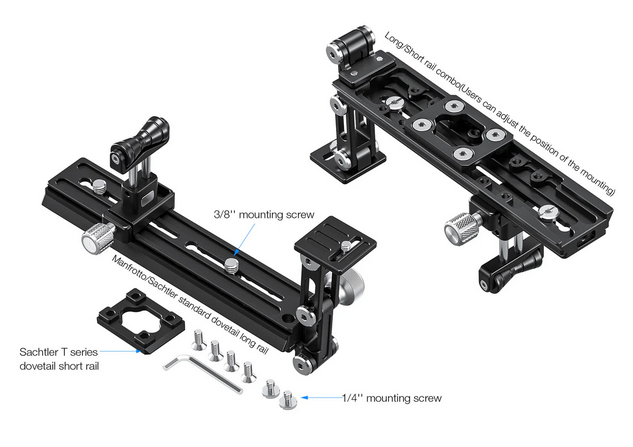 Long/Short rail combo(Users can adjust the position of the mounting)

3/8'' mounting screw

Manfrotto/Sachtler standard dovetail long rail

Sachtler T series dovetail short rail

1/4'' mounting screw