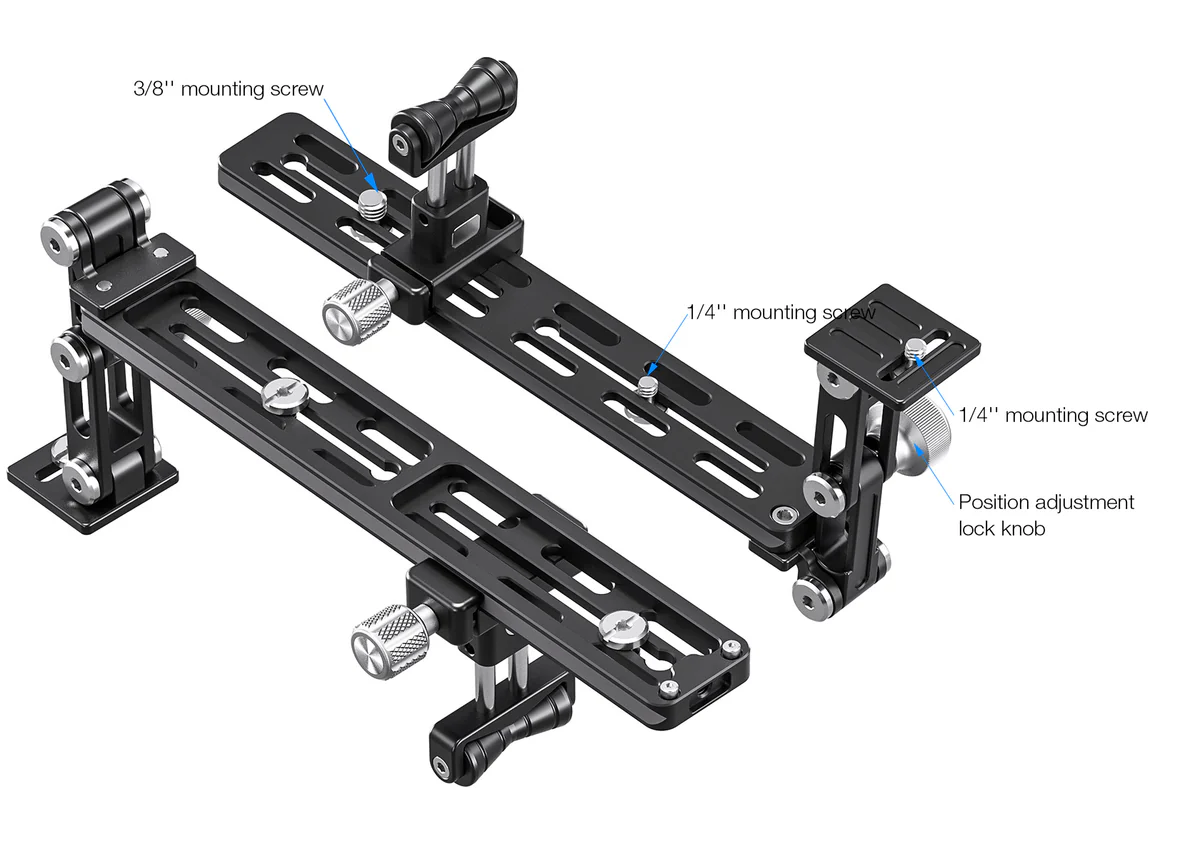 3/8'' mounting screw

1/4'' mounting screw

1/4'' mounting screw

Position adjustment lock knob