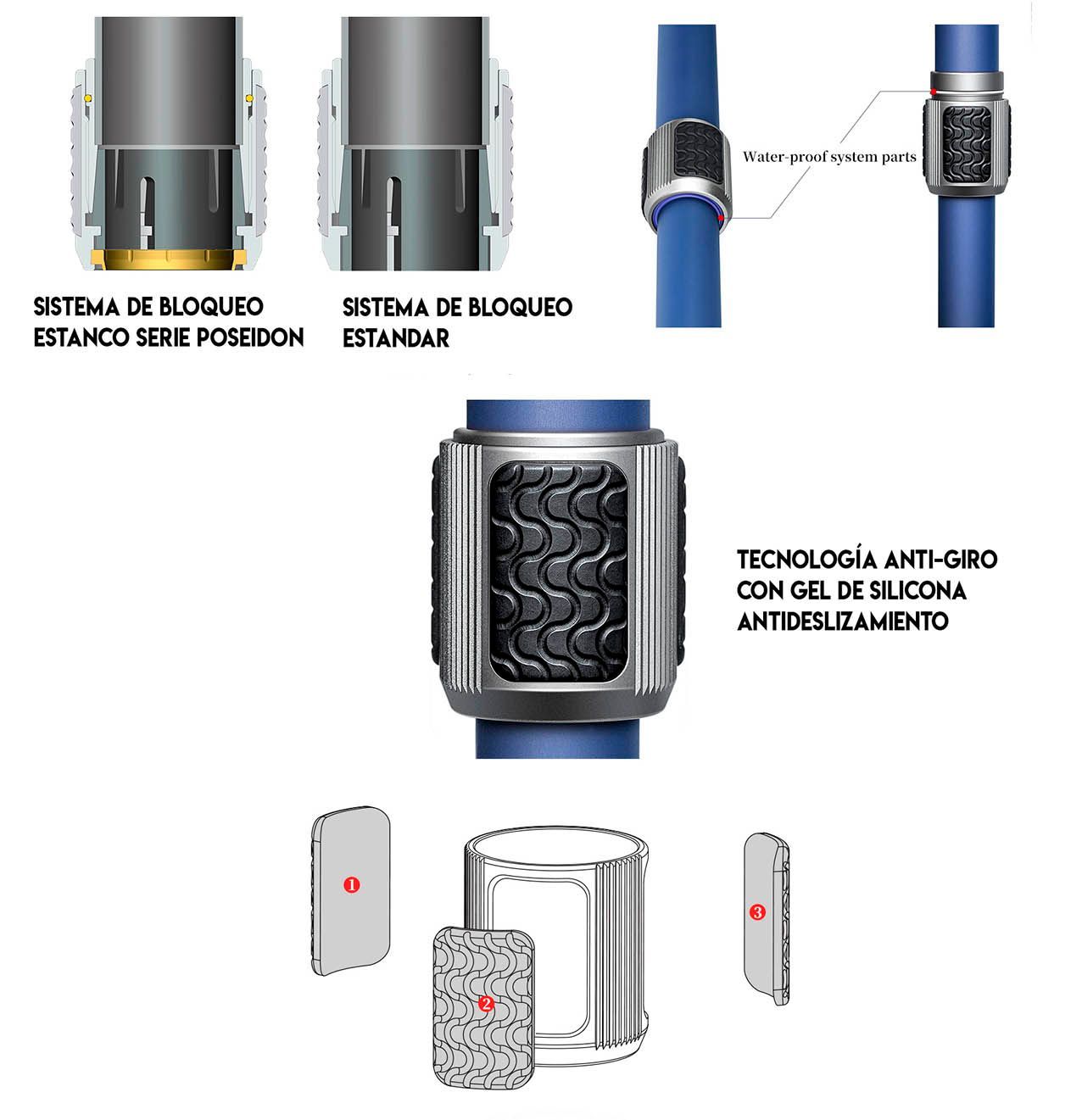 SISTEMA DE BLOQUEO ESTANCO SERIE POSEIDON

SISTEMA DE BLOQUEO ESTANDAR

Water-proof system parts

TECNOLOGÍA ANTI-GIRO CON GEL DE SILICONA ANTIDESLIZAMIENTO

1

2

3